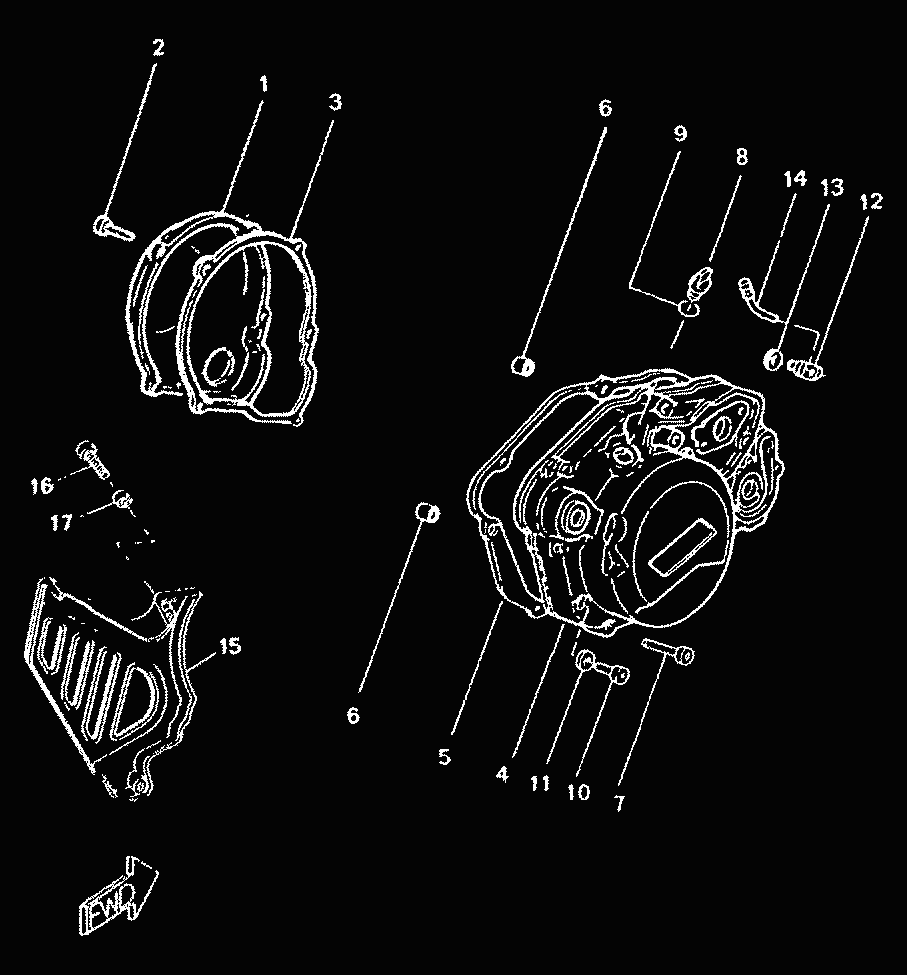 2
1
3
6
9
8
14
13
12
16
17
15
6
5
4
11
10
7
FWD