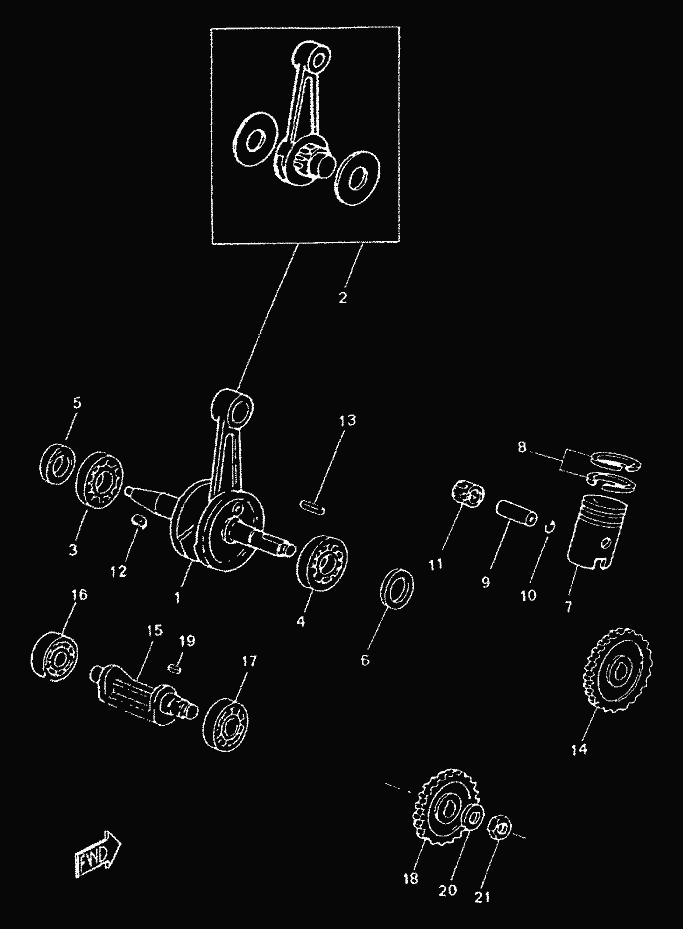 2
5
13
8
3
12
1
4
11
9
10
7
16
15
19
17
6
14
FWD
18
20
21