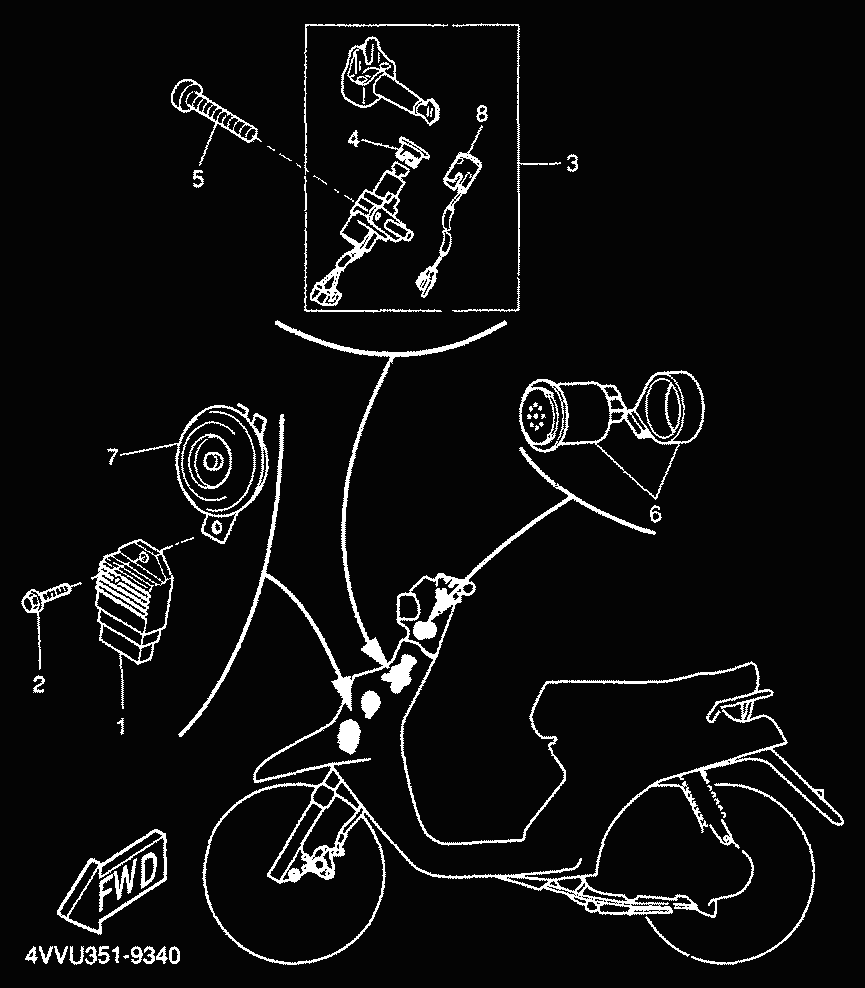 5
4
8
3
7
6
2
1
FWD
4VVU351-9340