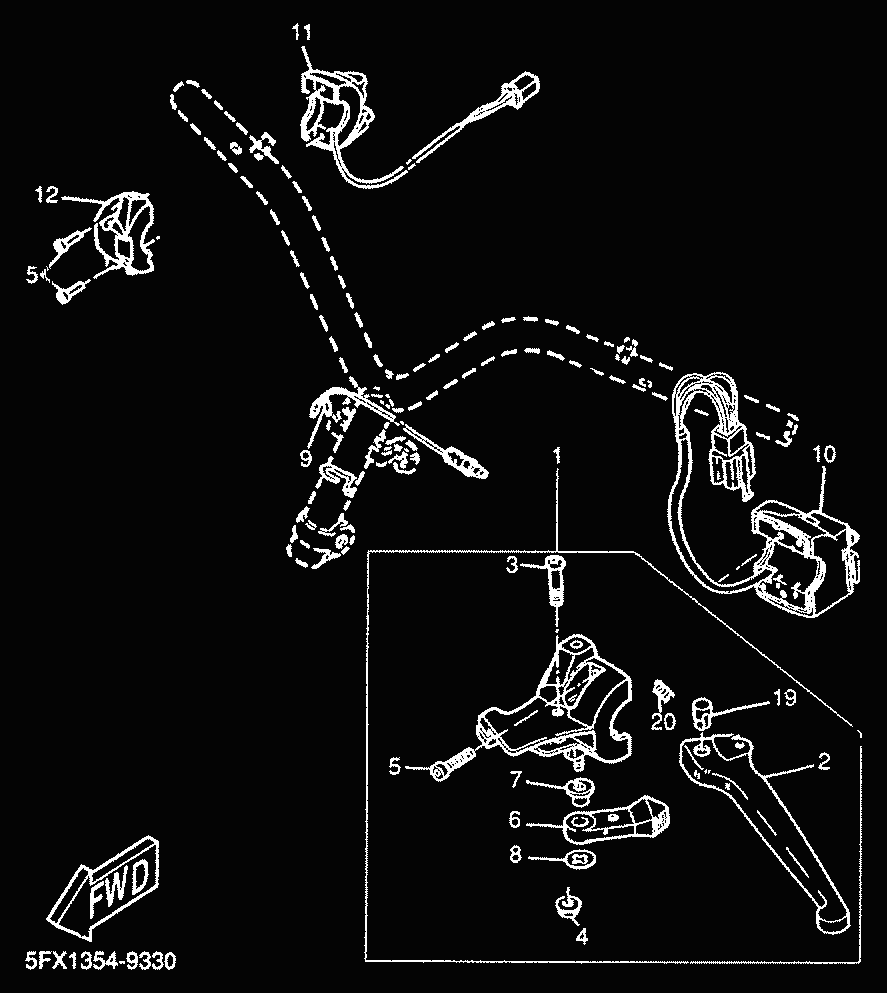 11
12
5
9
1
10
3
20
19
5
7
2
6
8
4
FWD
5FX1354-9330