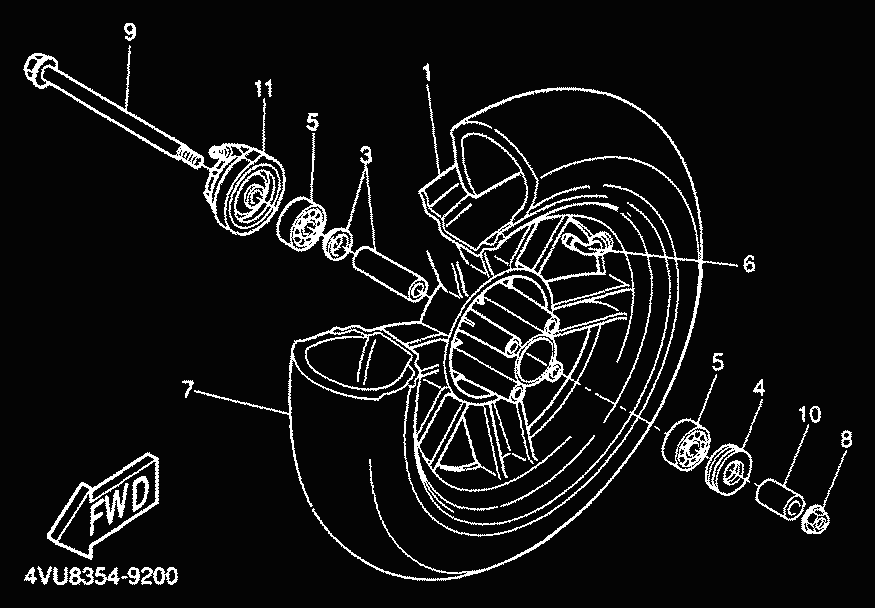 9
11
5
3
1
6
7
5
4
10
8
FWD
4VU8354-9200