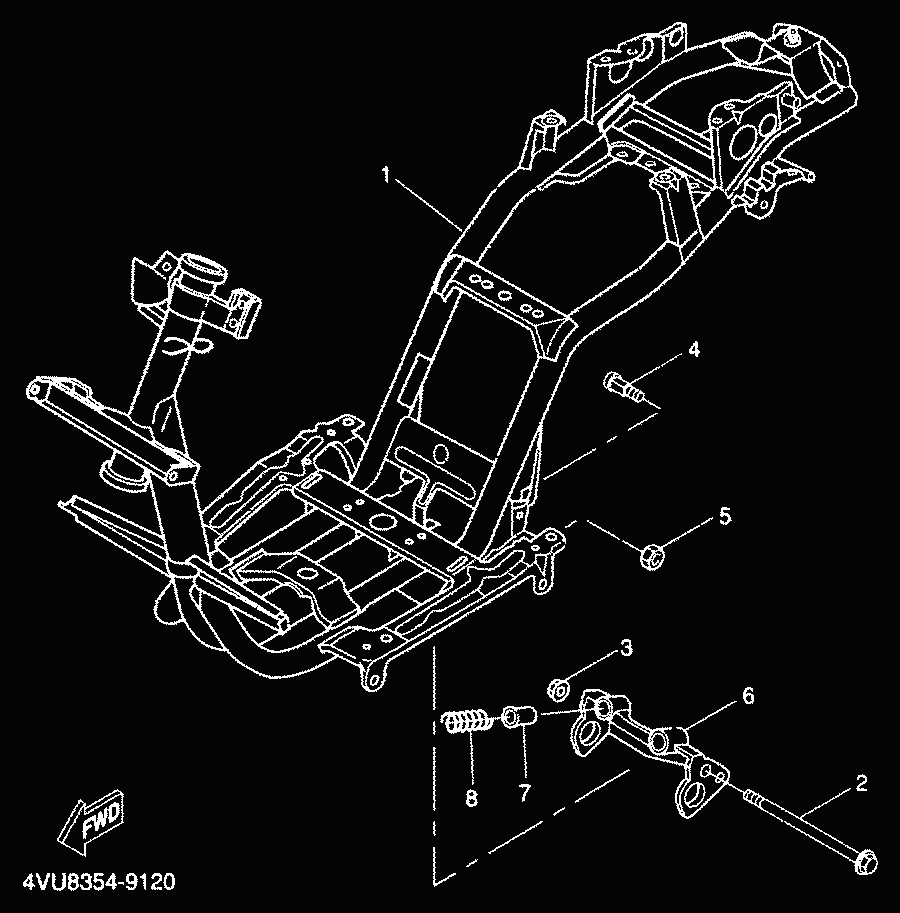 1
4
5
3
6
8
7
2
FWD
4VU8354-9120