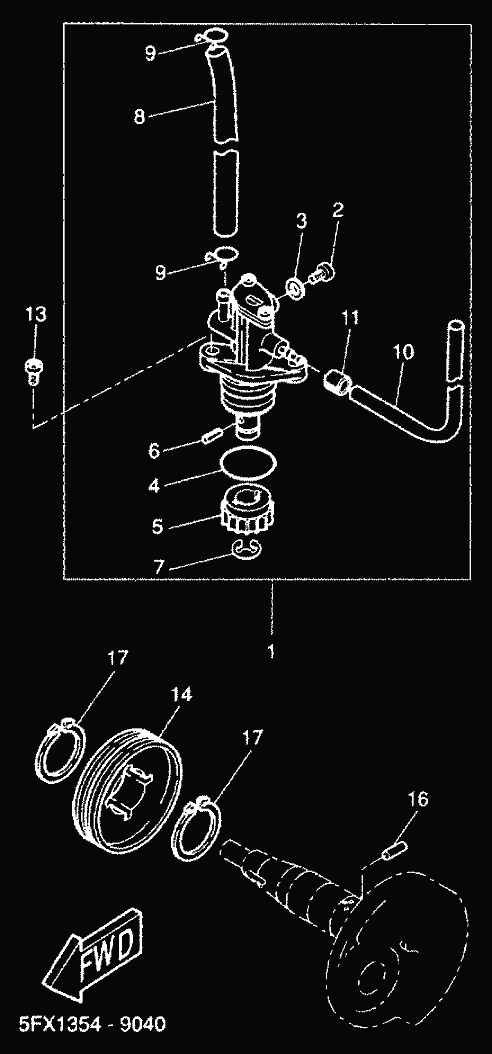 9
8
3
2
9
13
11
10
6
4
5
7
1
17
14
17
16
FWD
5FX1354 - 9040