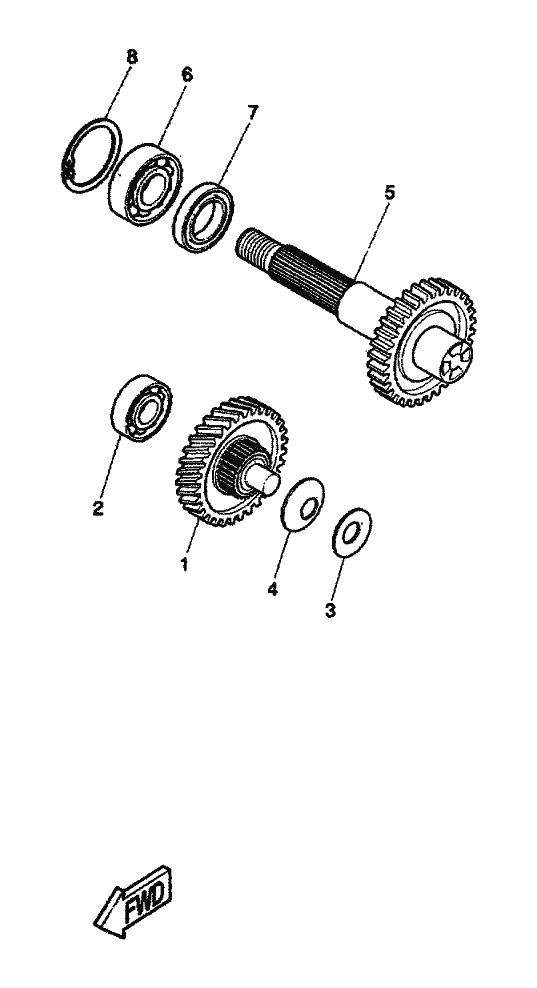 8
6
7
5
2
1
4
3
FWD