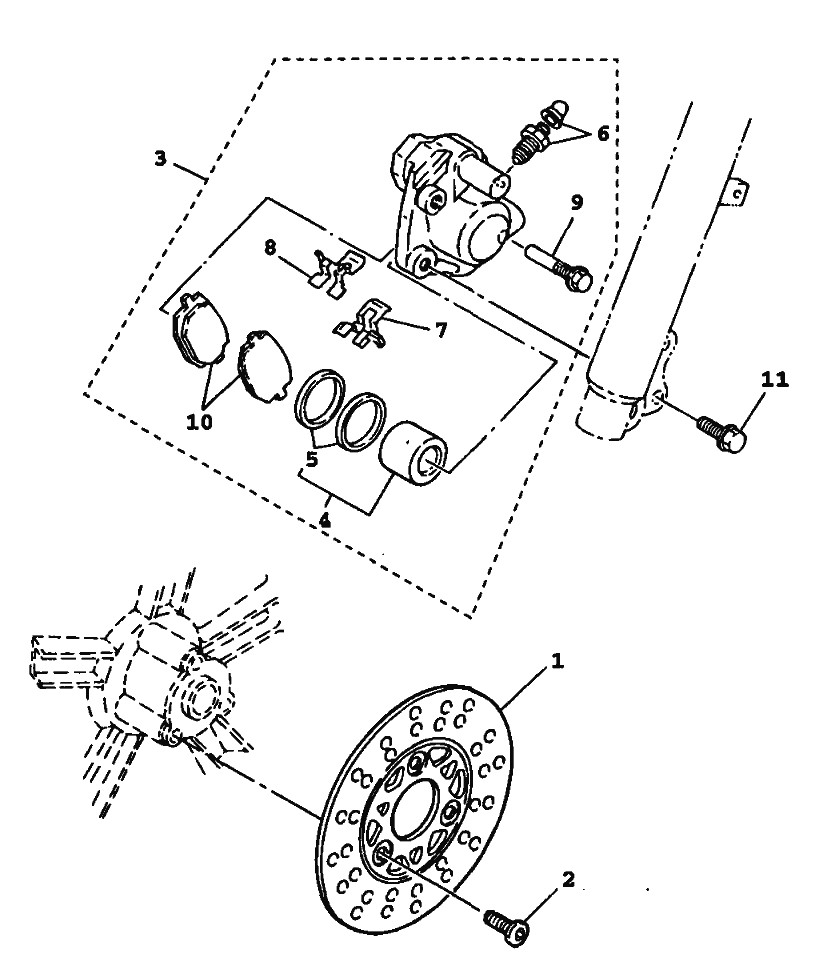 3
6
9
8
7
10
5
4
11
1
2