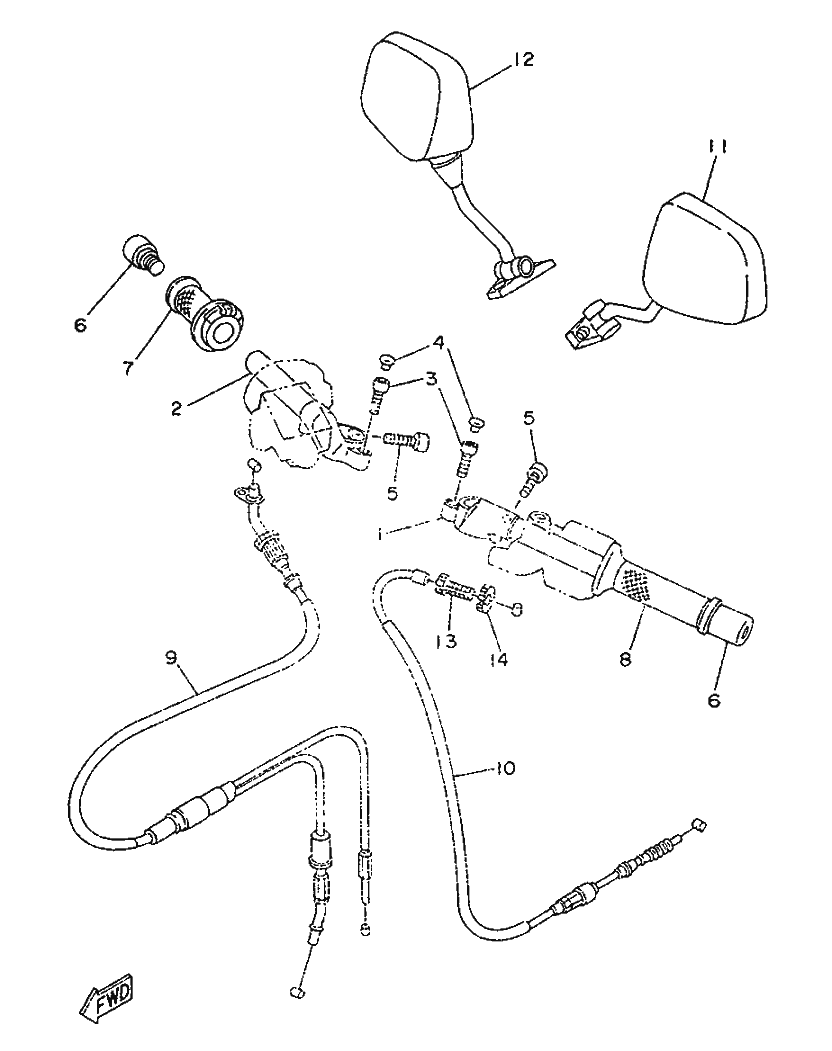 12
11
6
7
4
3
2
5
5
1
13
14
8
6
9
10
FWD