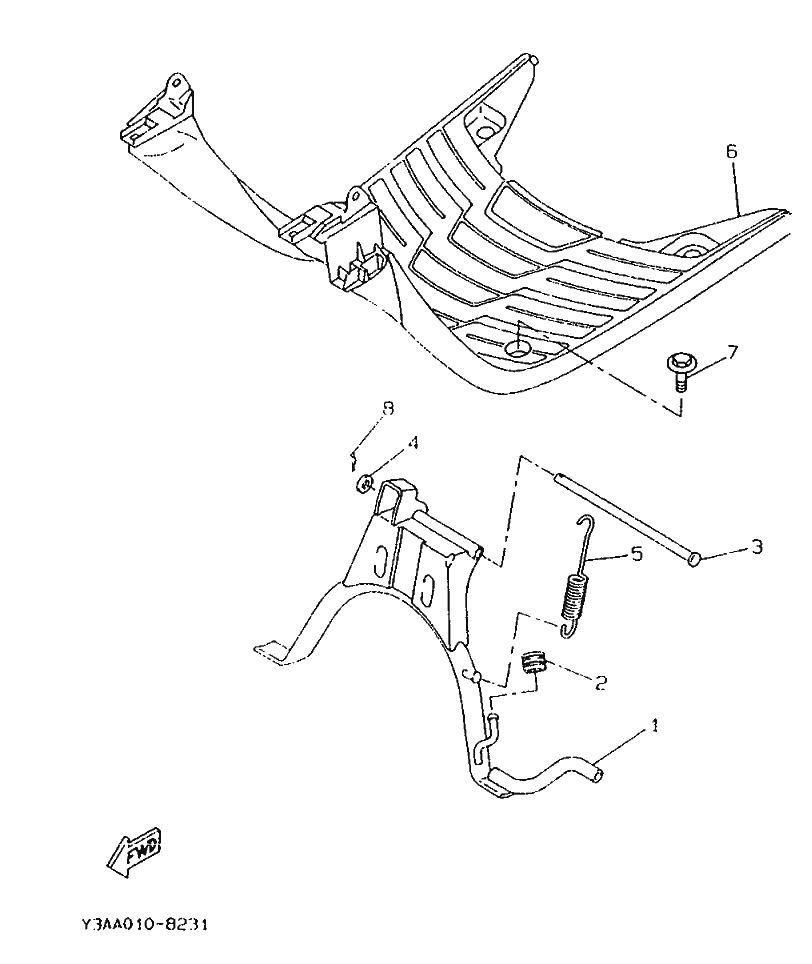 6
7
8
4
5
3
2
1
FWD
Y3AA010-8231