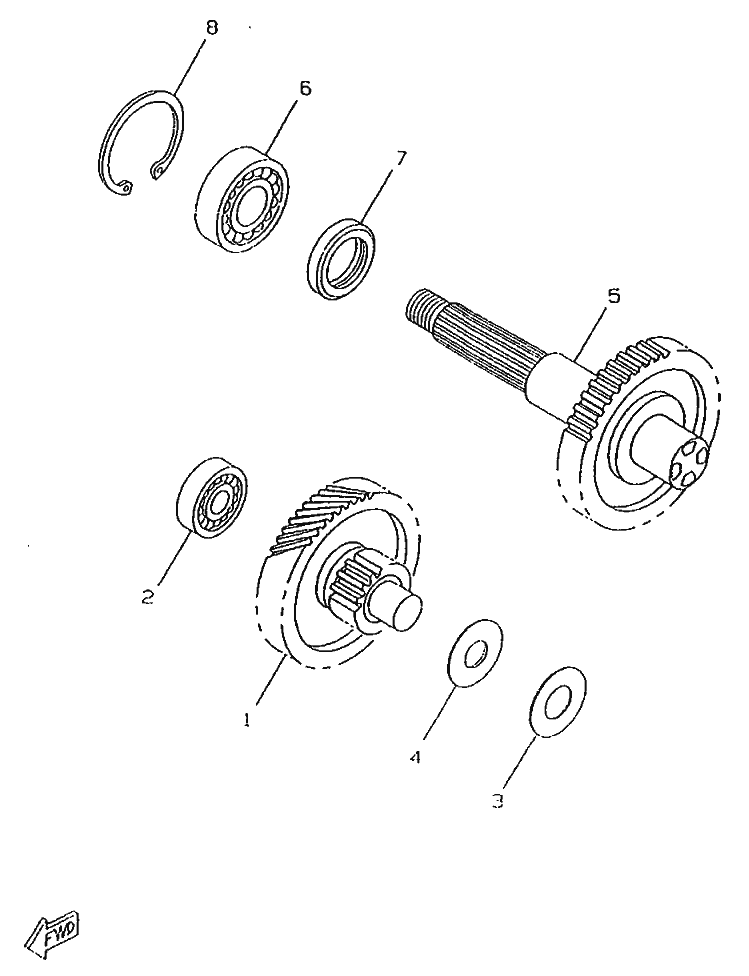 8
6
7
5
2
1
4
3
FWD