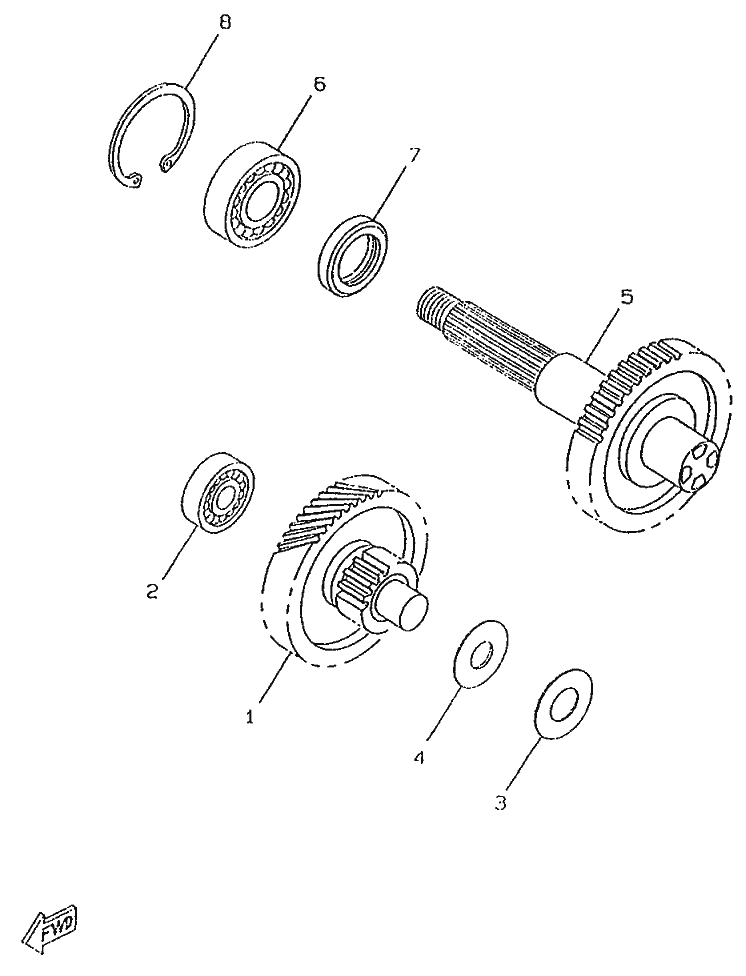 8
6
7
5
2
1
4
3
FWD