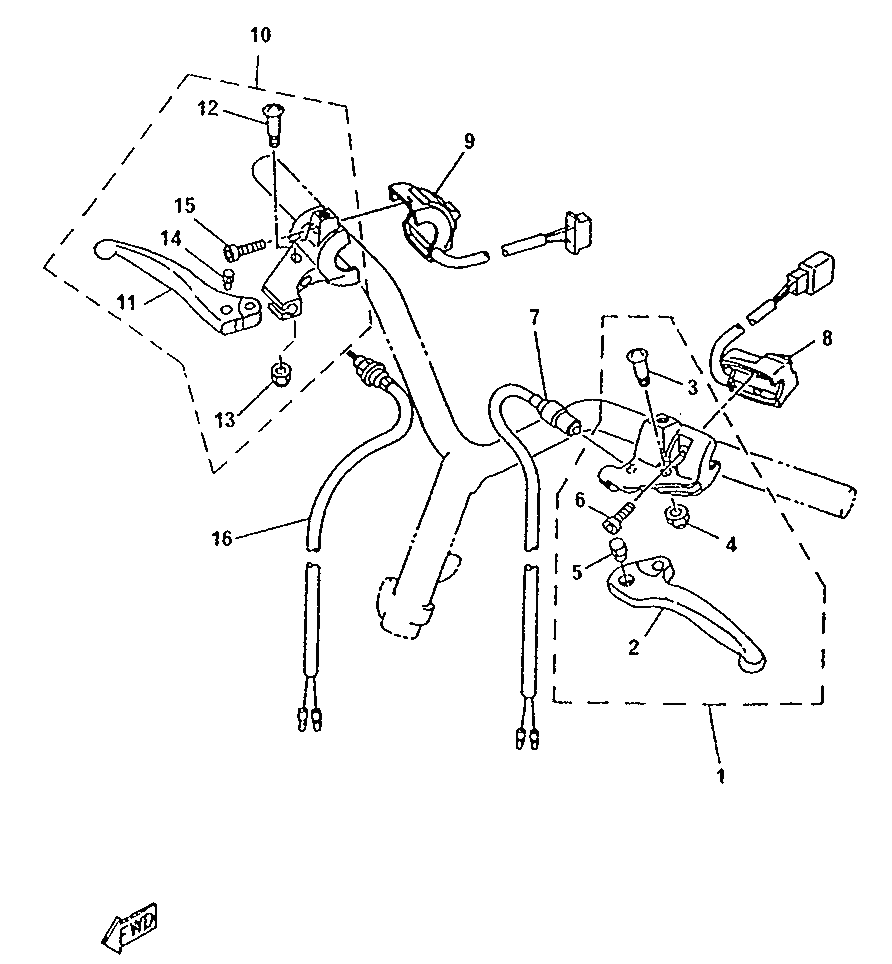 10
12
9
15
14
11
13
7
8
3
6
4
5
2
16
1
FWD