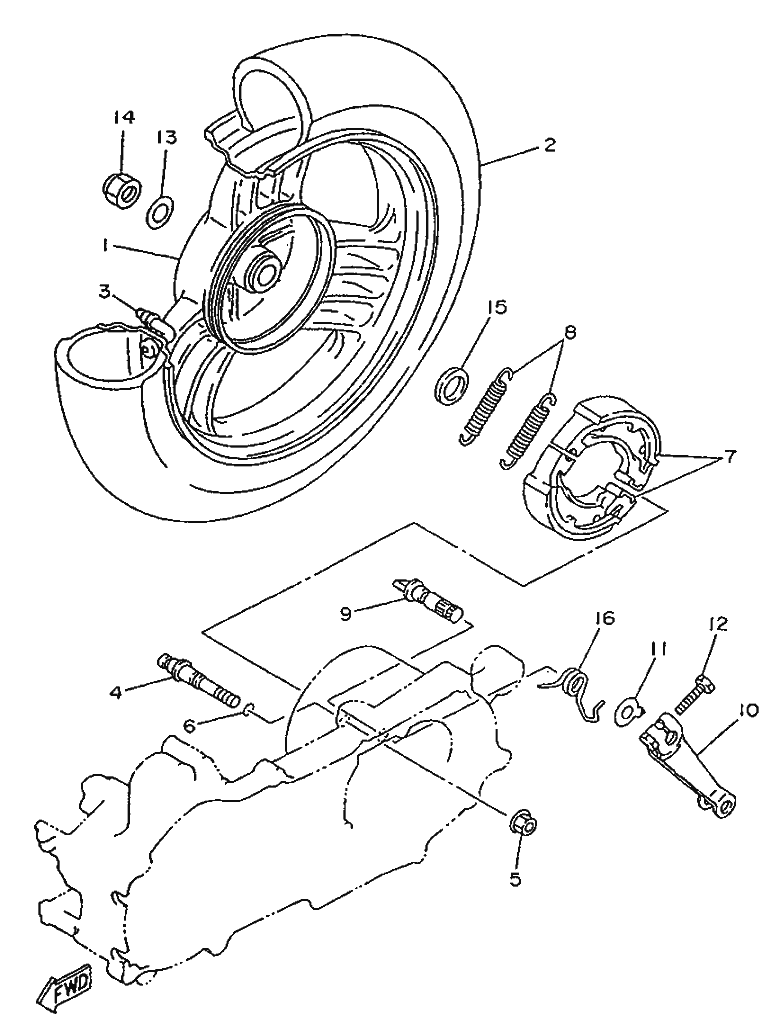 14
13
2
1
3
15
8
7
9
16
12
11
10
4
6
5
FWD