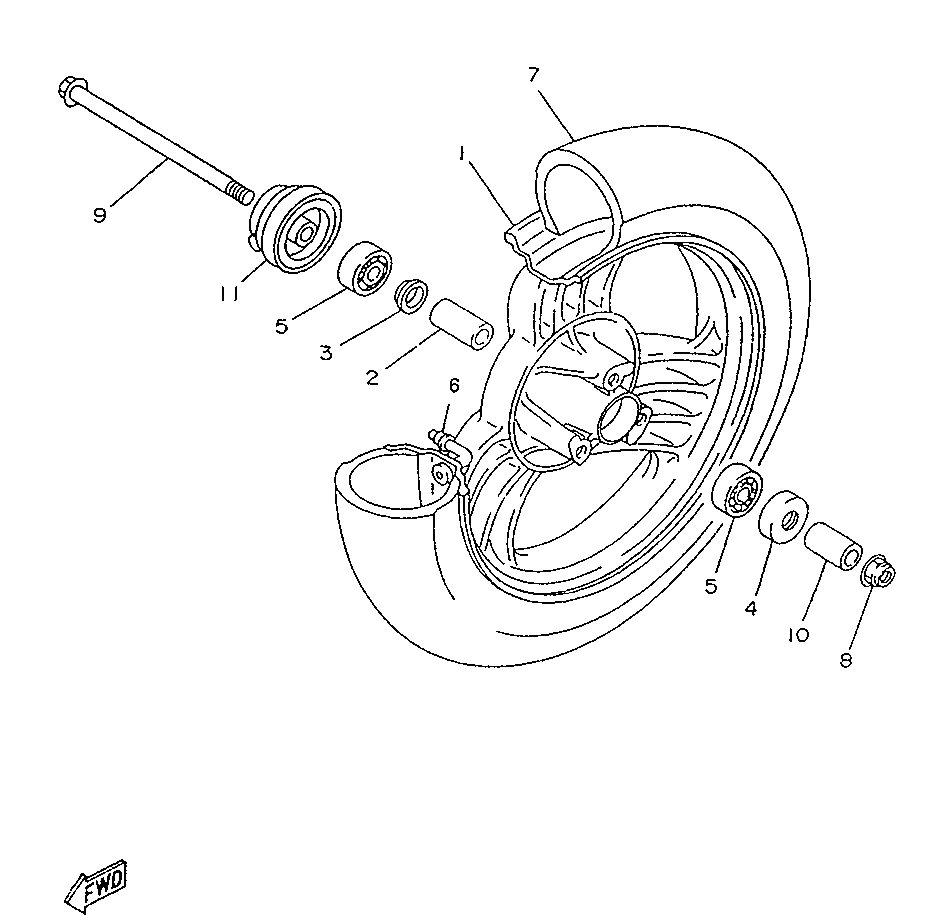 7
1
9
11
5
3
2
6
5
4
10
8
FWD