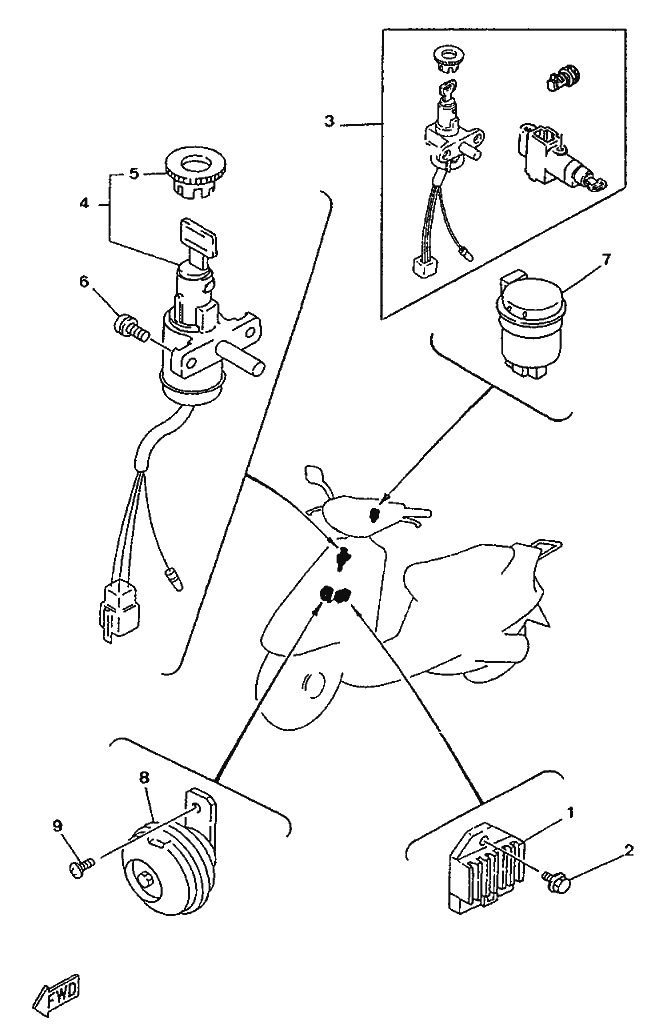 3
5
4
6
7
8
9
1
2
FWD