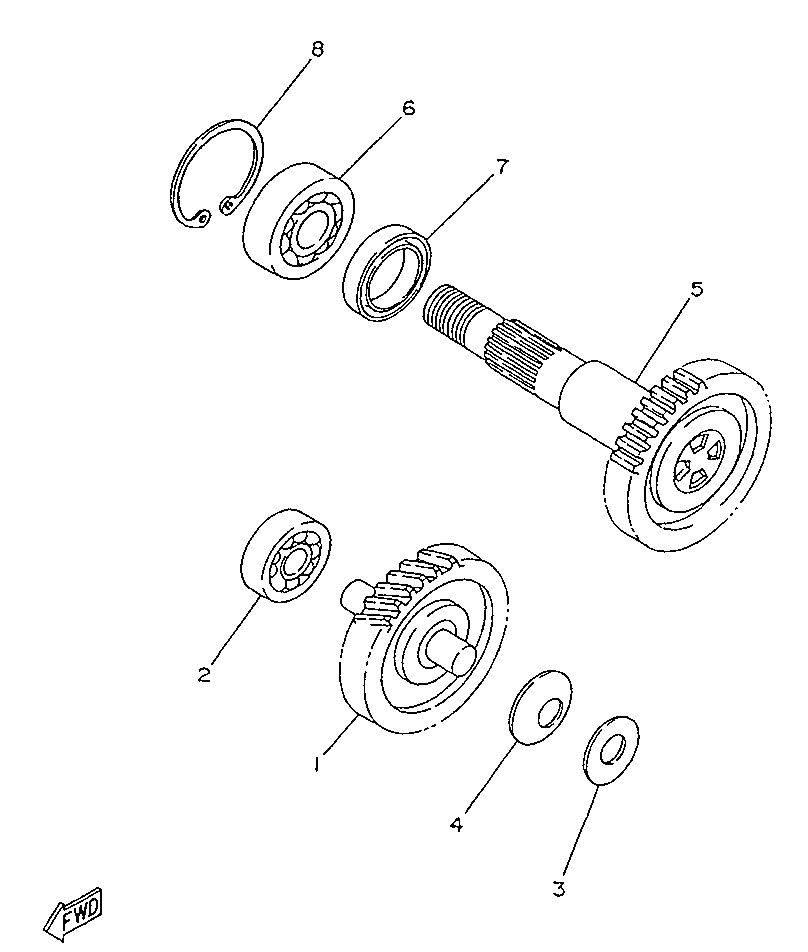 8
6
7
5
2
1
4
3
FWD