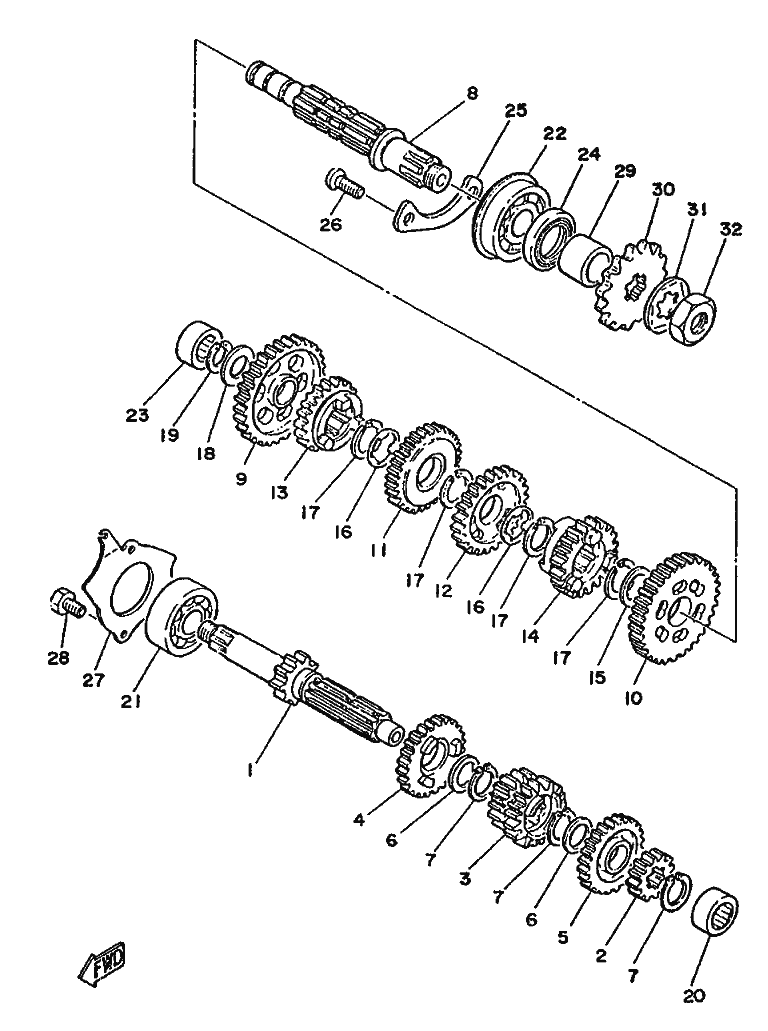 8
25
22
24
29
30
31
32
26
23
19
18
9
13
17
16
11
17
12
16
17
14
17
15
10
28
27
21
1
4
6
7
3
7
6
5
2
7
20
FWD