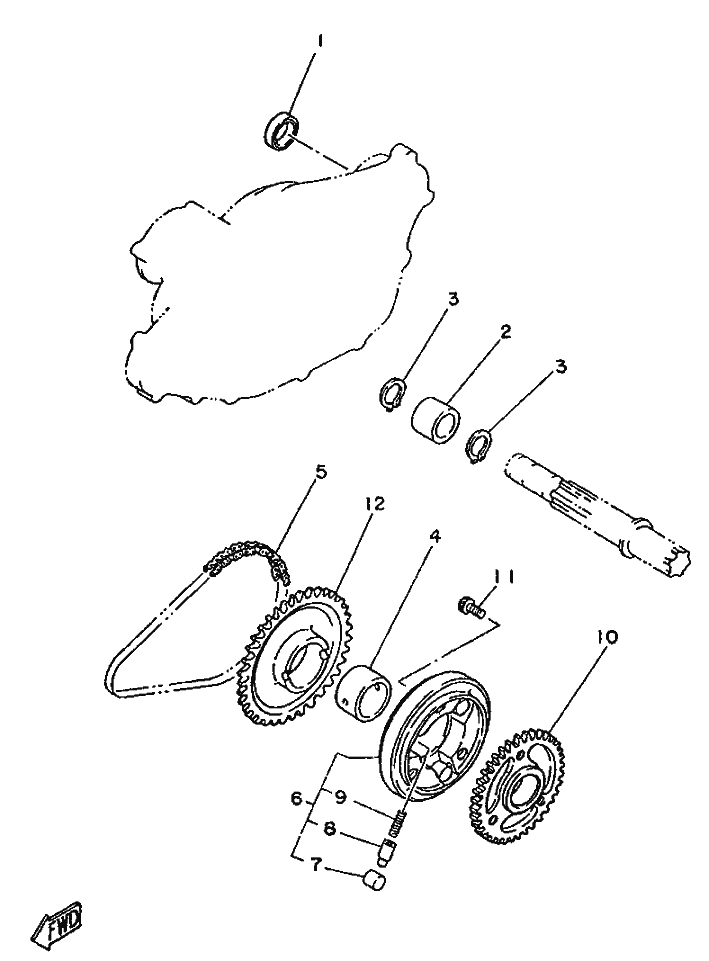 1
3
2
3
5
12
4
11
10
6
9
8
7
FWD