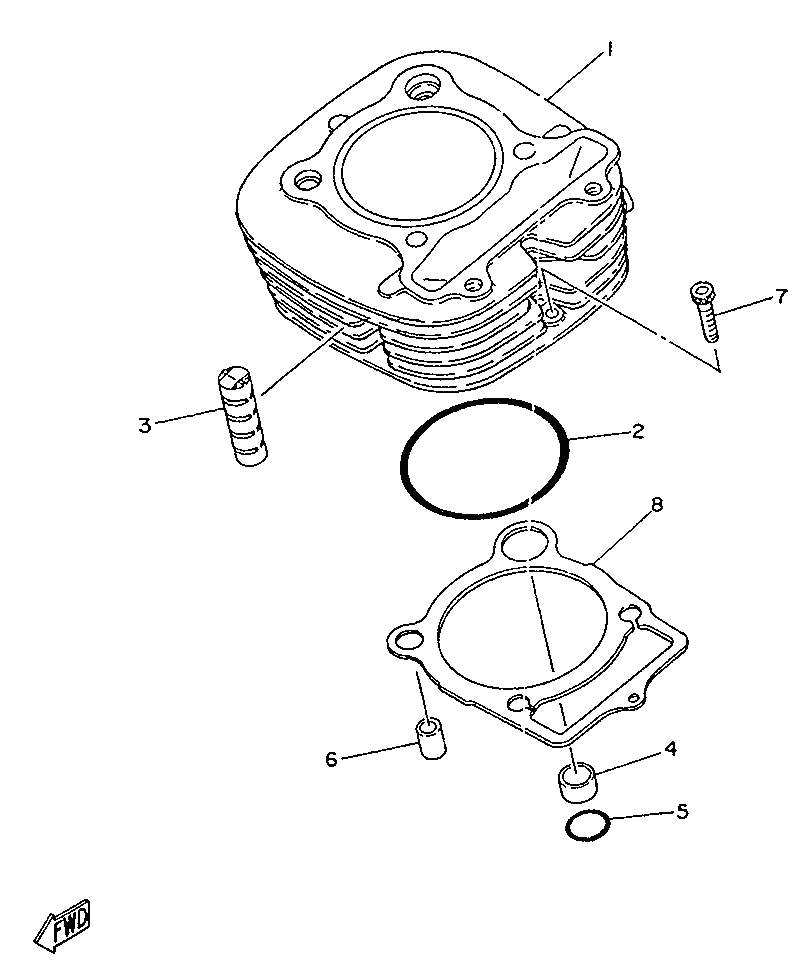 1
7
3
2
8
6
4
5
FWD