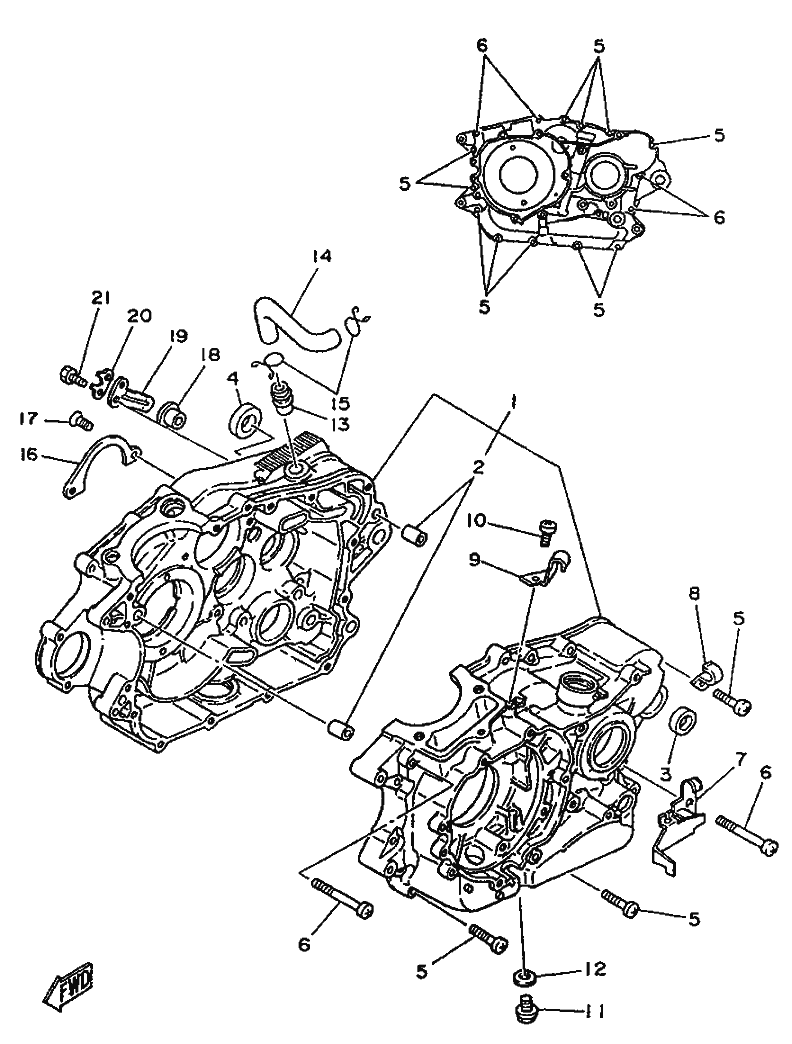 6
5
5
5
6
5
5
14
21
20
19
18
4
15
13
17
16
1
2
10
9
8
5
3
7
6
6
5
5
12
11
FWD