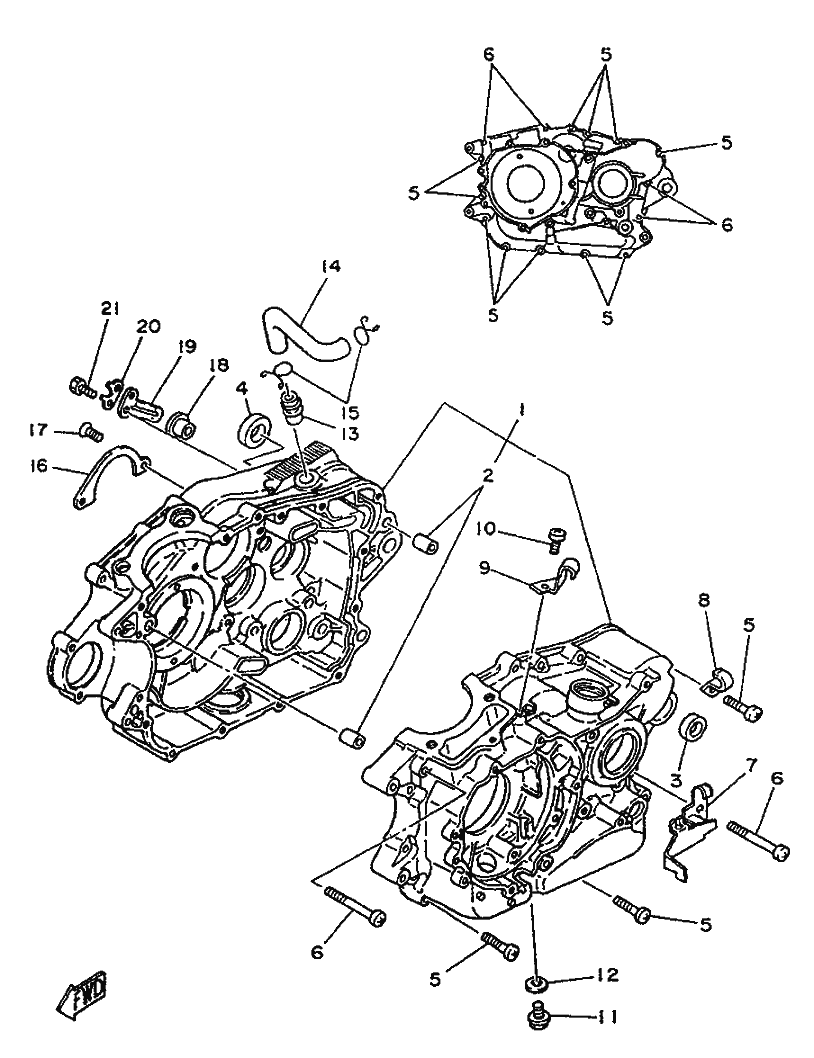 6
5
5
5
6
5
5
14
21
20
19
18
4
15
13
17
16
1
2
10
9
8
5
3
7
6
6
5
5
12
11
FWD