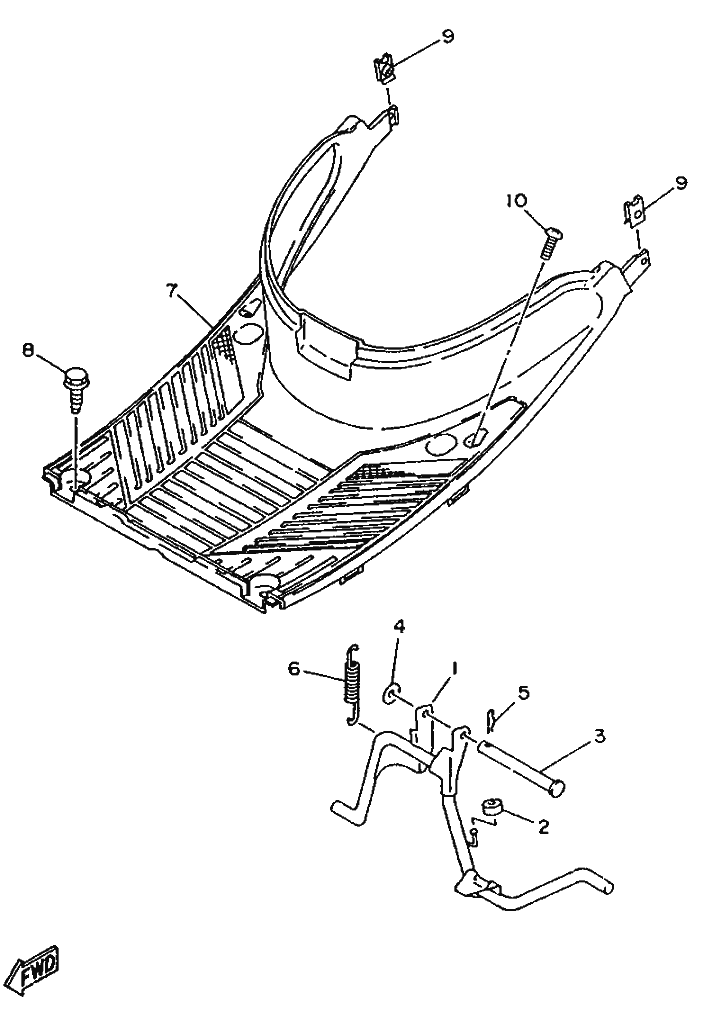 9
10
9
7
8
4
6
1
5
3
2
FWD