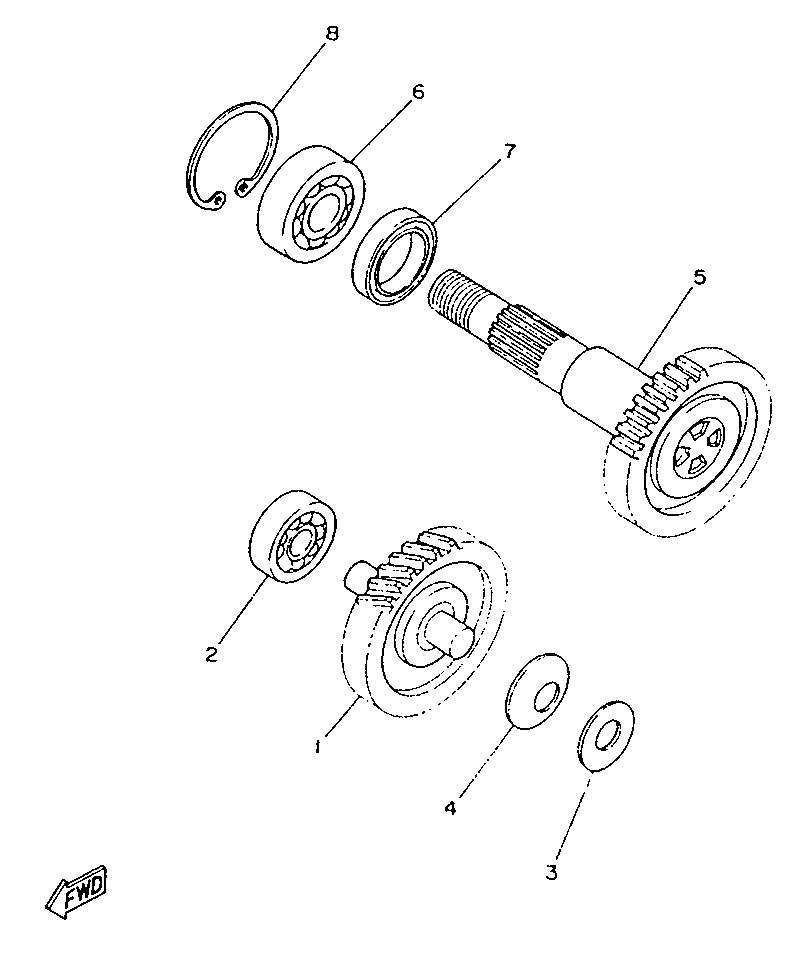 8
6
7
5
2
1
4
3
FWD