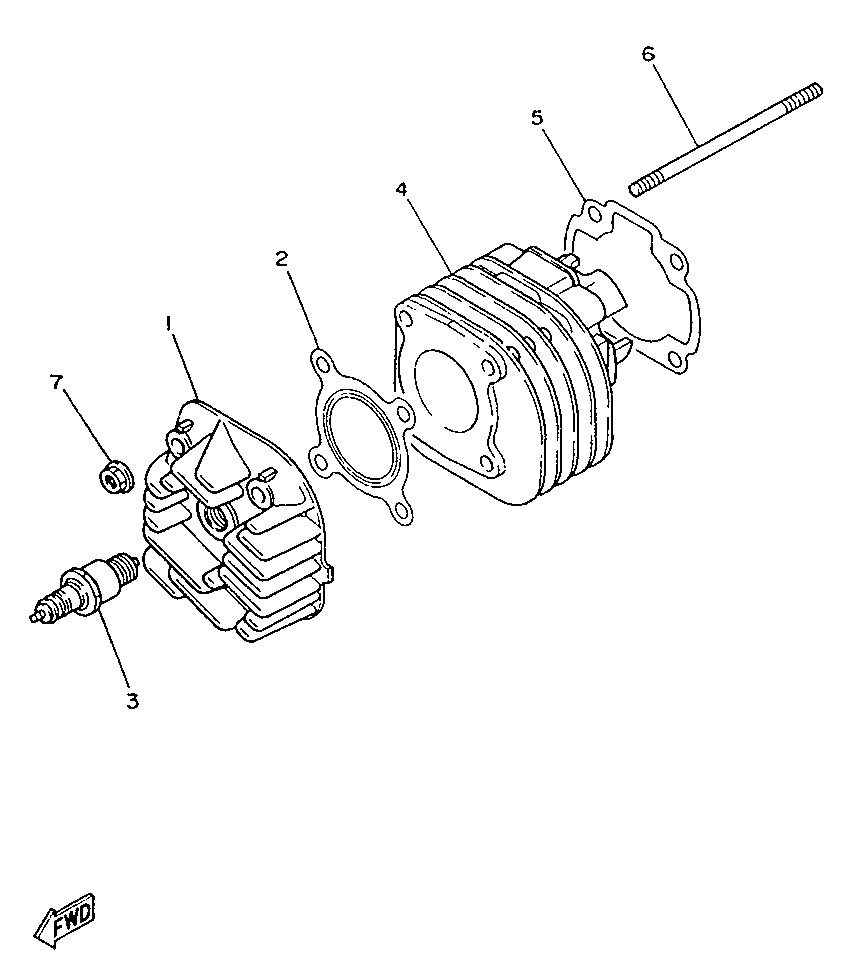 6
5
4
2
1
7
3
FWD