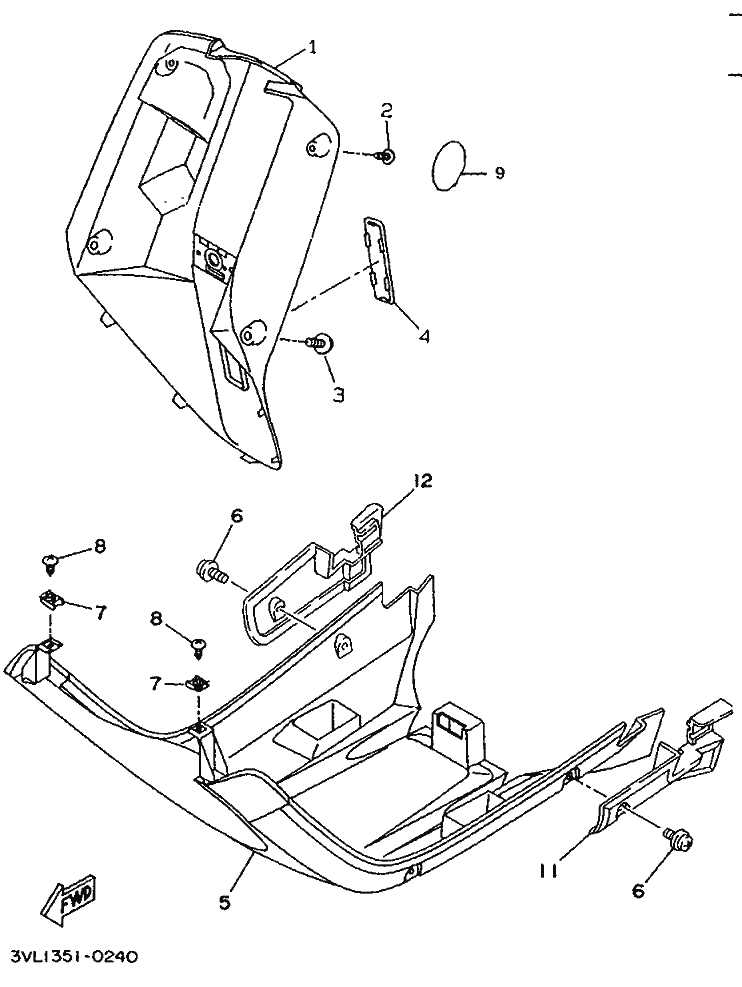 1
2
9
4
3
12
6
8
7
8
7
11
6
5
FWD
3VL1351-0240