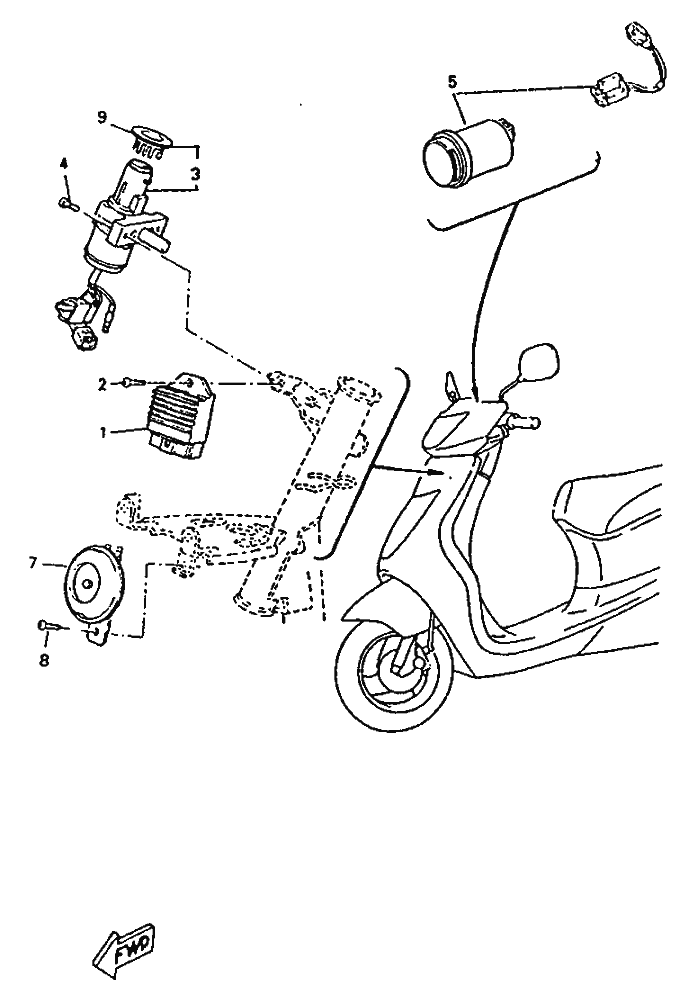 9
3
4
5
2
1
7
8
FWD