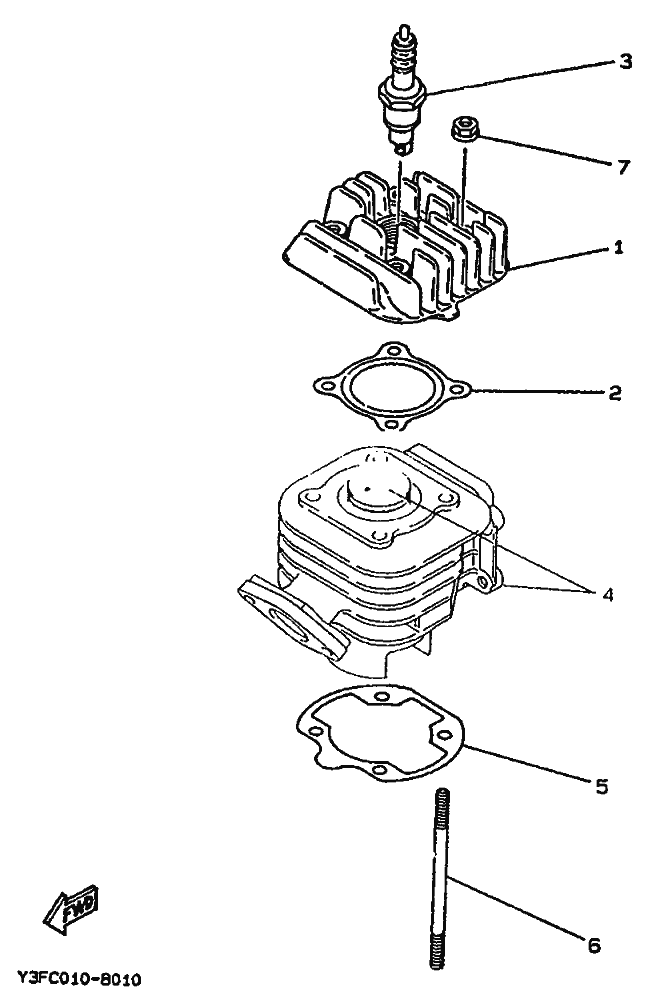 3

7

1

2

4

5

6

FWD

Y3FC010-8010