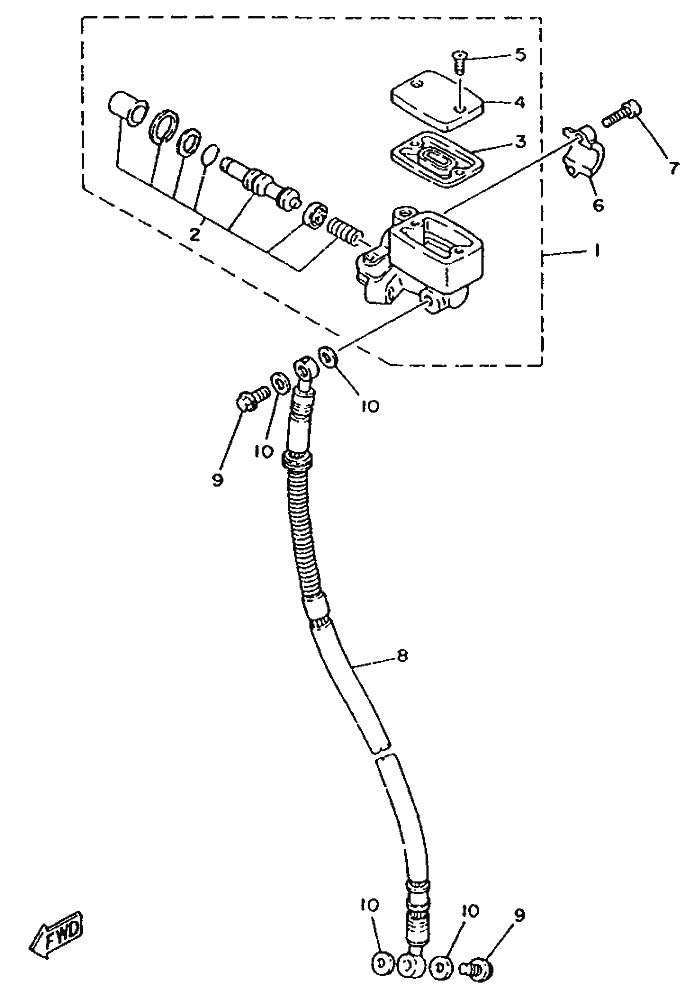 5
4
3
7
6
2
1
10
10
9
8
10
10
9
FWD