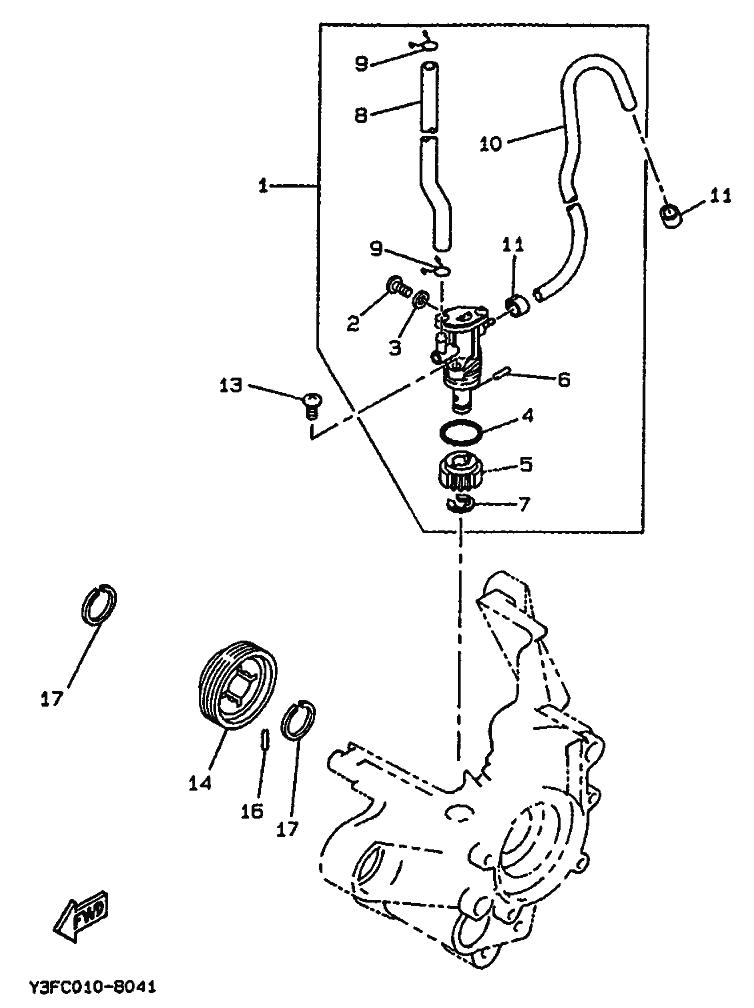 9
8
10
1
11
9
11
2
3
6
13
4
5
7
17
14
16
17
FWD
Y3FC010-8041