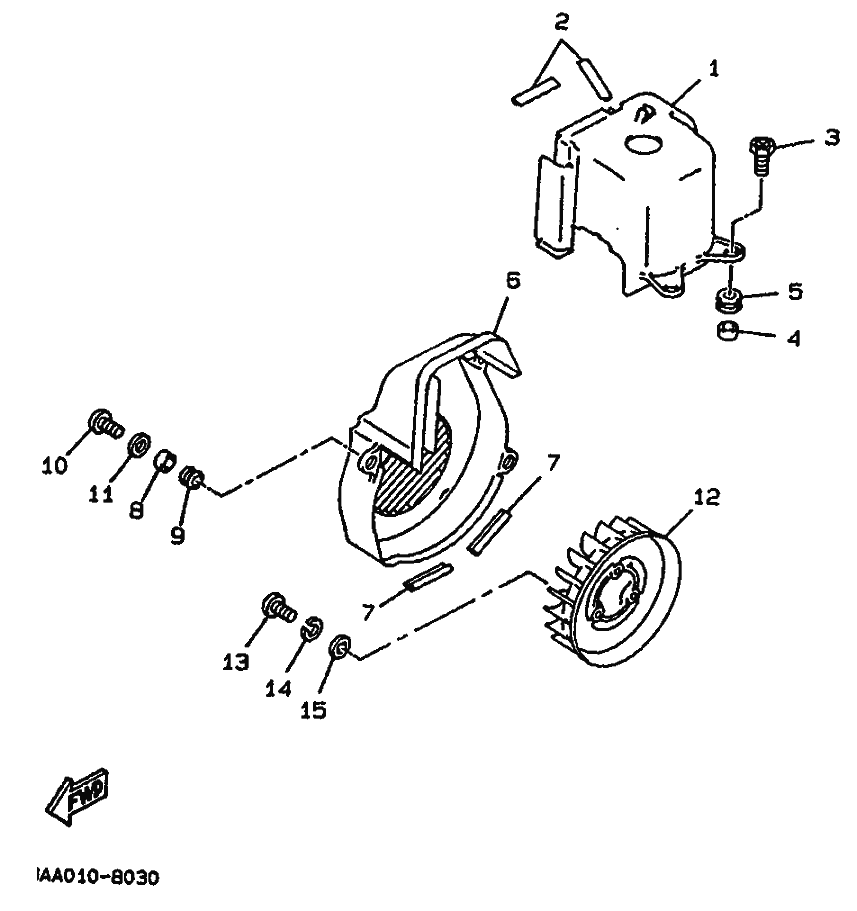 2
1
3
5
4
6
10
11
8
9
7
12
7
13
14
15
FWD
IAA010-8030