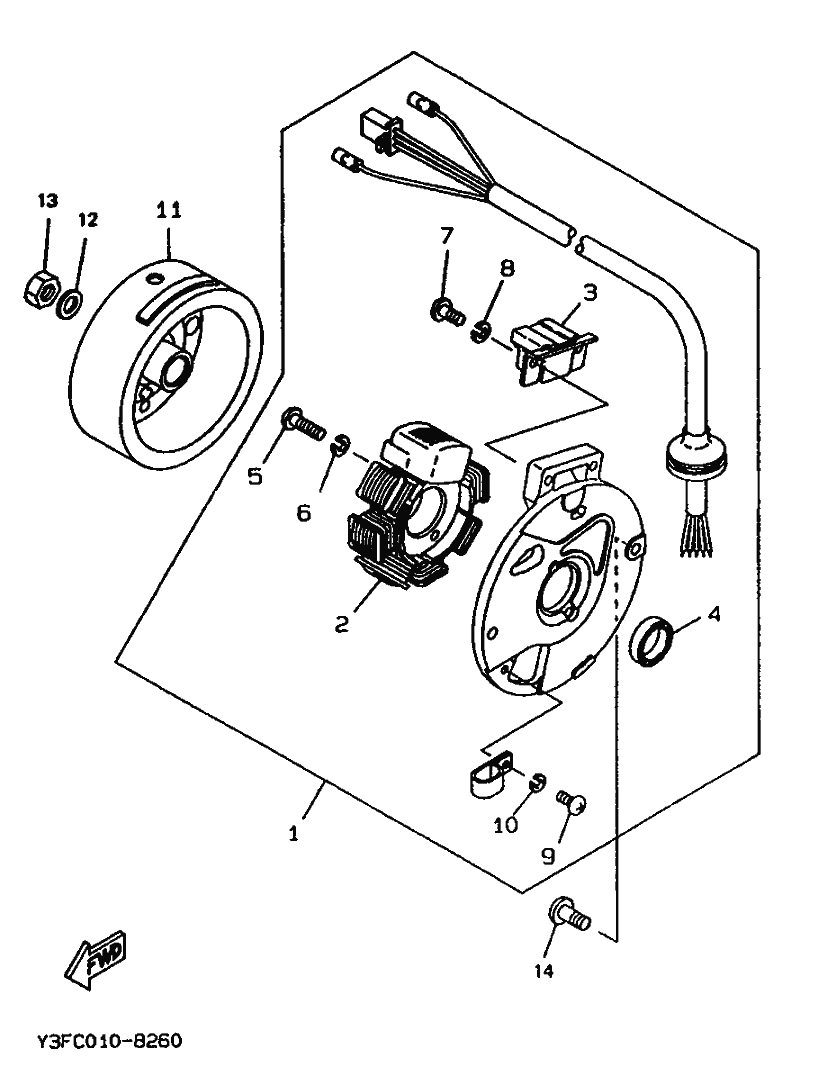 13
12
11
7
8
3
5
6
2
4
1
10
9
14
FWD
Y3FC010-8260