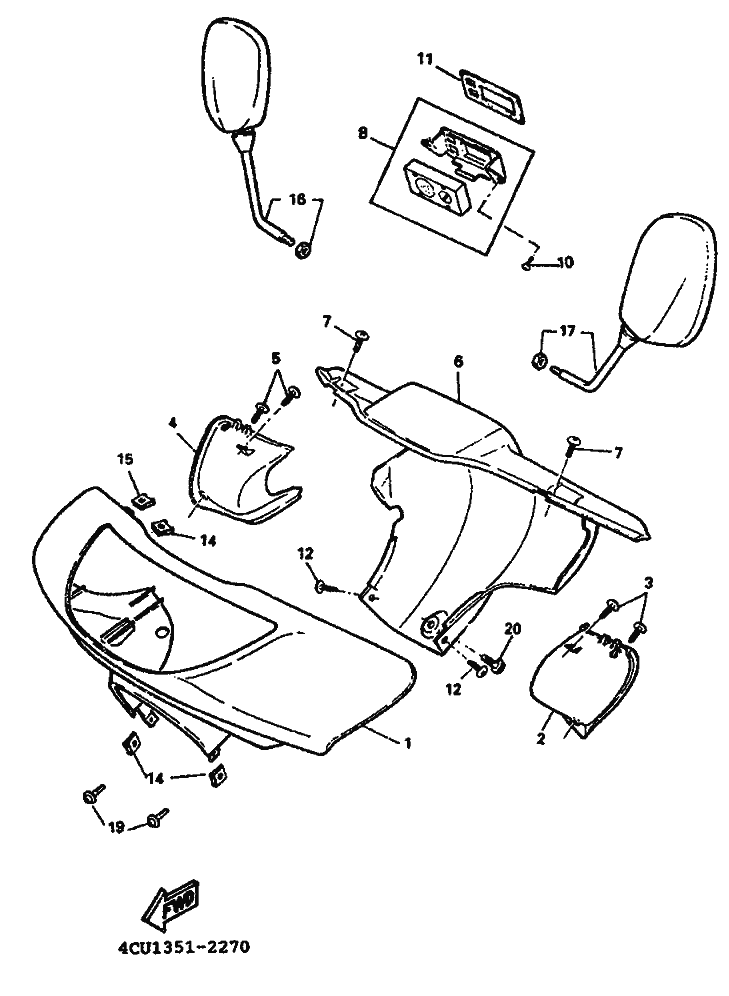 11
8
16
10
7
17
5
6
4
7
15
14
12
3
20
12
2
1
14
19
FWD
4CU1351-2270