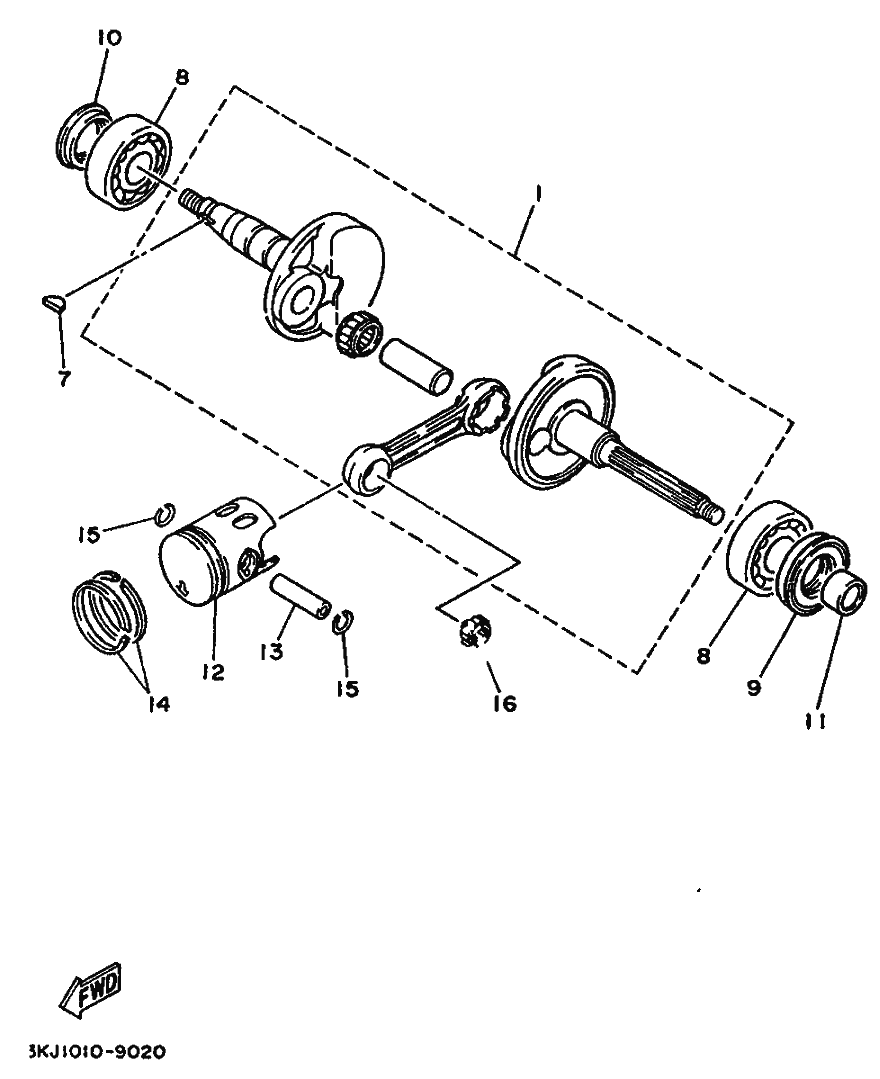 10
8
1
7
15
12
13
15
14
16
8
9
11
FWD
3KJ1010-9020