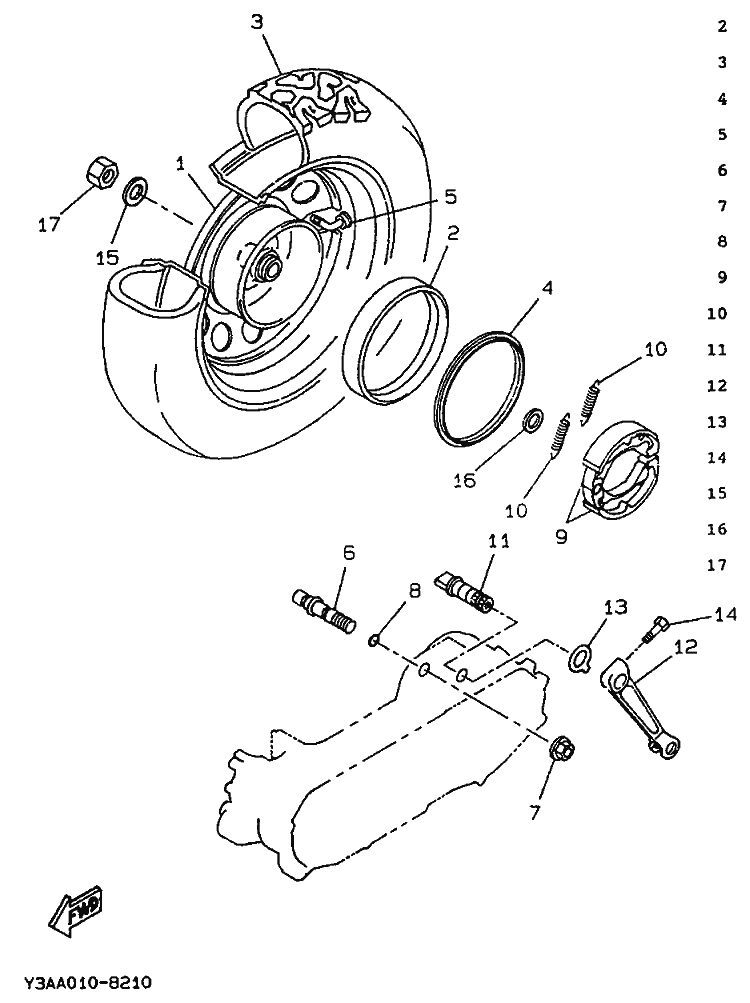 3
1
5
17
15
2
4
10
16
10
9
6
11
8
13
14
12
7
FWD
Y3AA010-8210

2
3
4
5
6
7
8
9
10
11
12
13
14
15
16
17