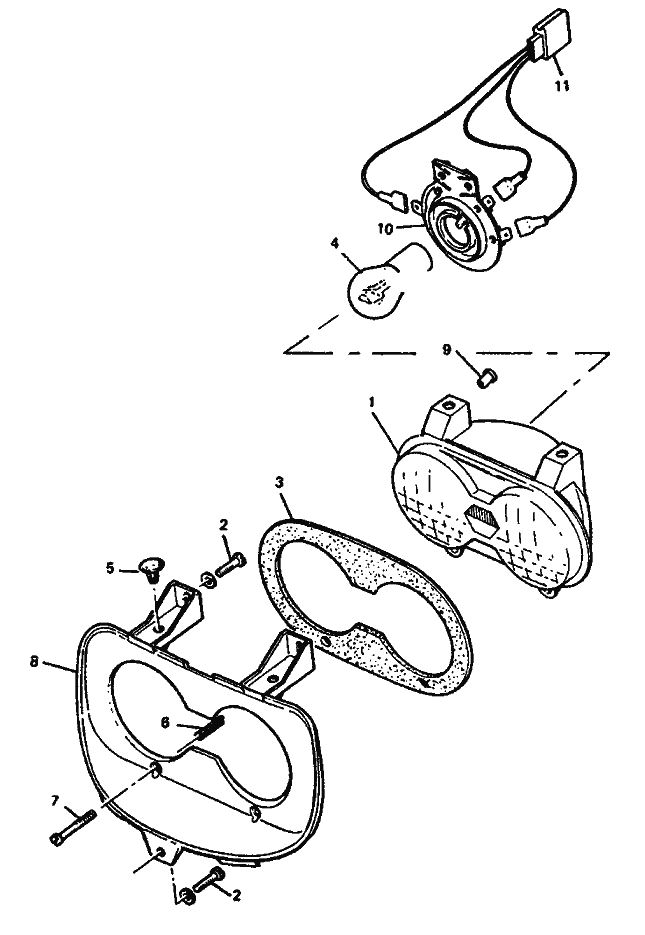 11
10
4
9
1
3
2
5
8
6
7
2