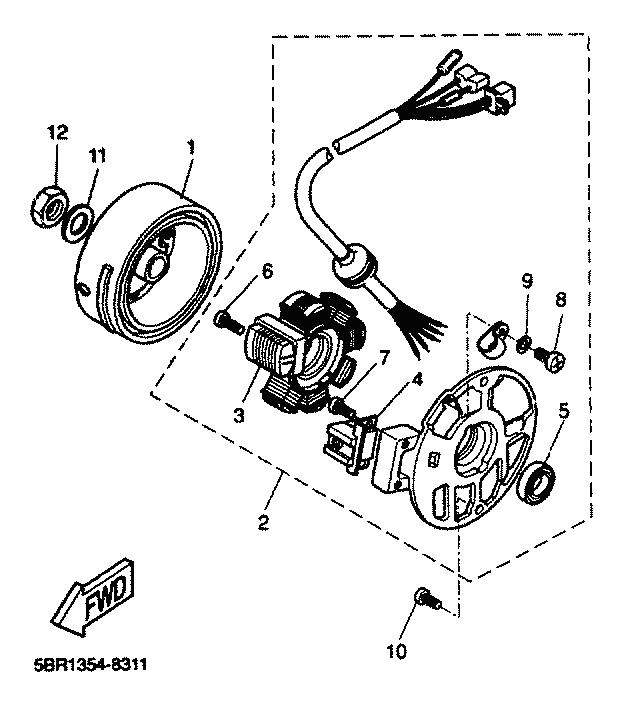 12
11
1
6
9
8
7
4
3
5
2
FWD
10
5BR1354-8311