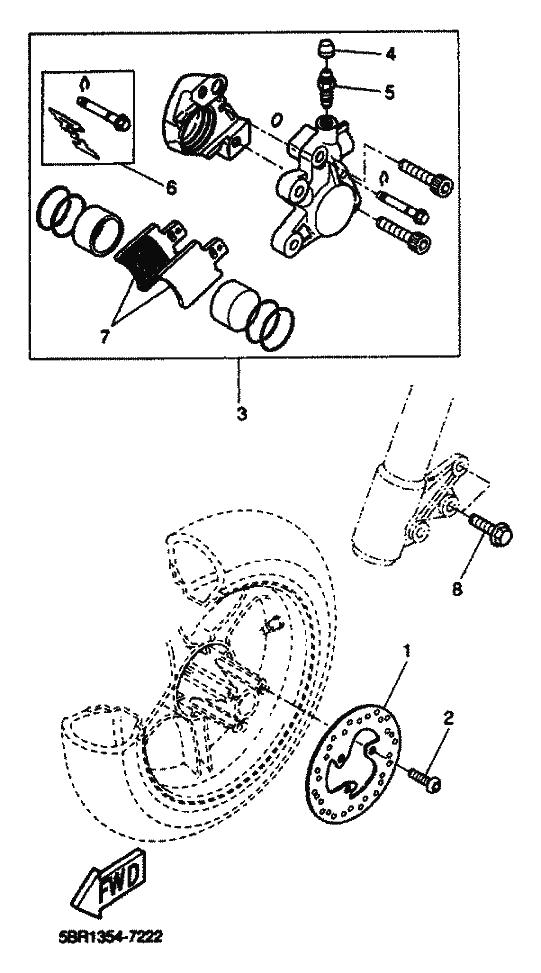 4
5
6
7
3
8
1
2
FWD
5BR1354-7222