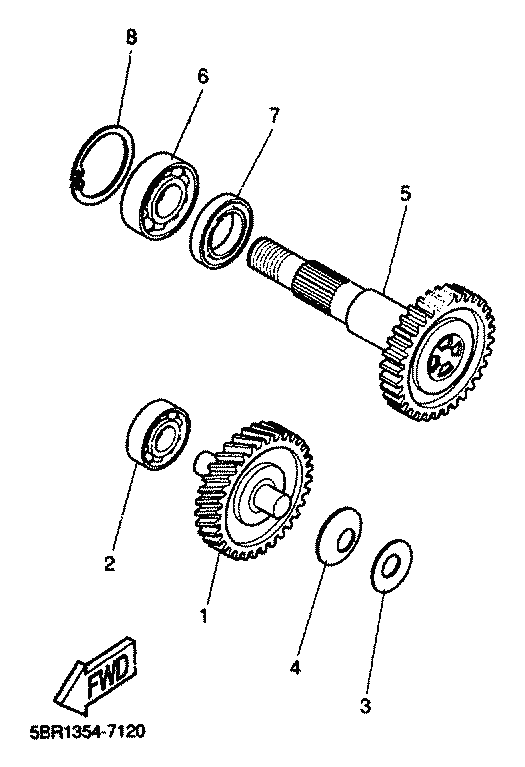 8
6
7
5
2
1
4
3
FWD
5BR1354-7120