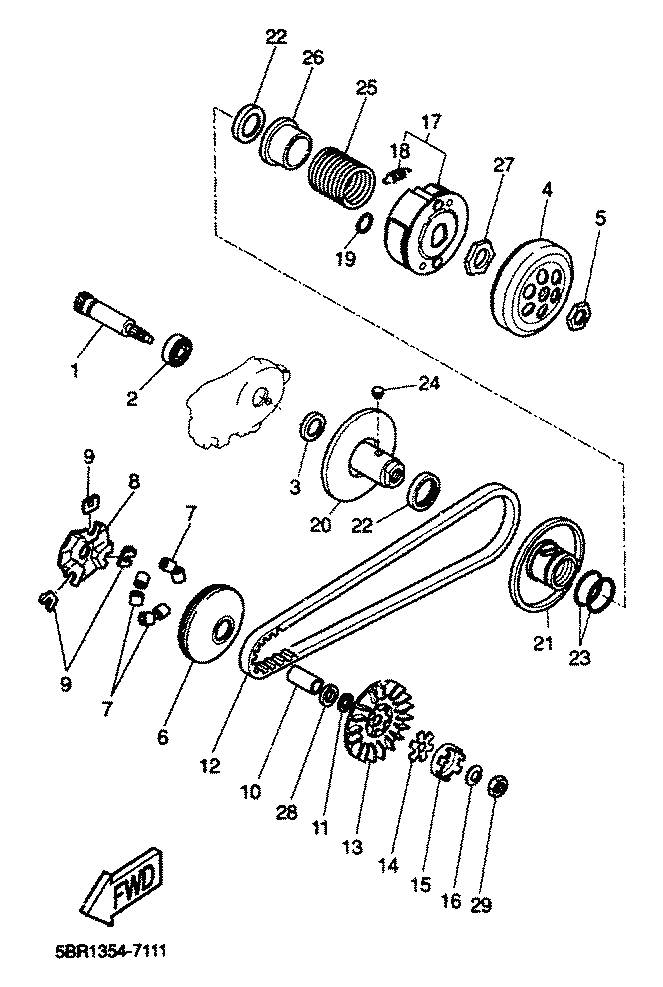 22
26
25
17
18
27
4
5
19
1
2
24
3
20
22
9
8
7
21
23
9
7
6
12
10
28
11
13
14
15
16
29
FWD
5BR1354-7111