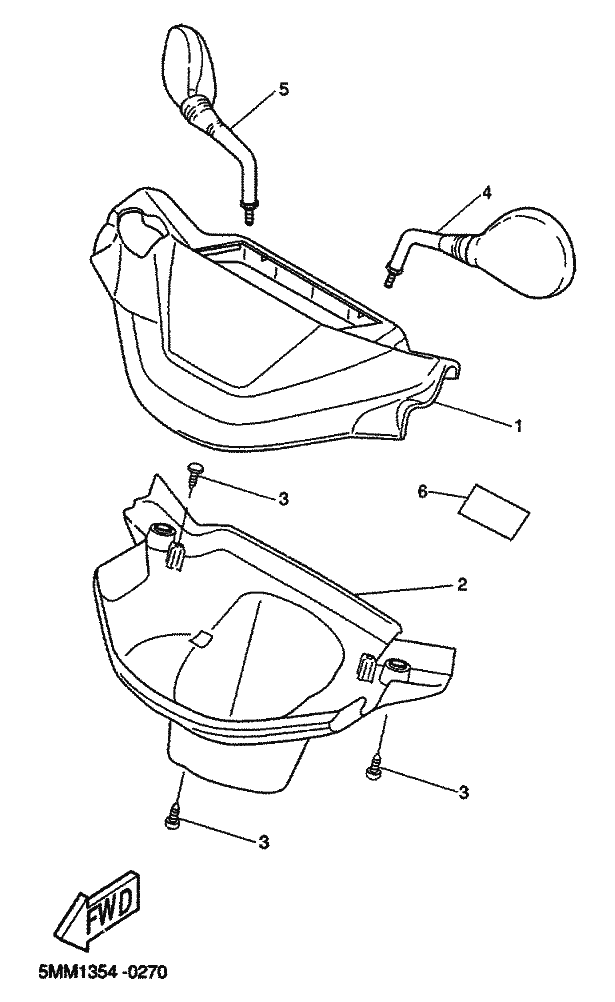 5
4
1
3
6
2
3
3
FWD
5MM1354 -0270