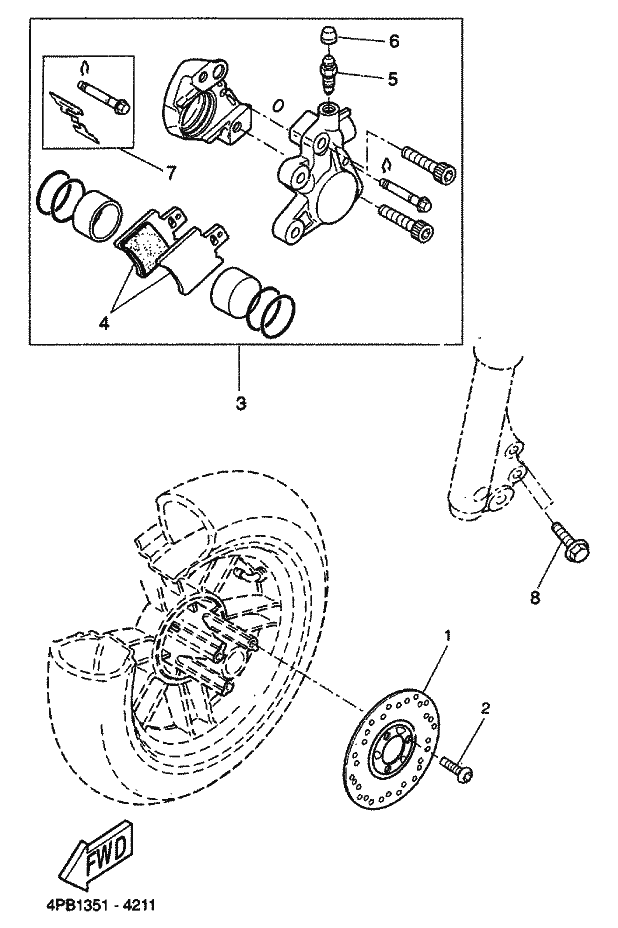 6
5
7
4
3
8
1
2
FWD
4PB1351 - 4211