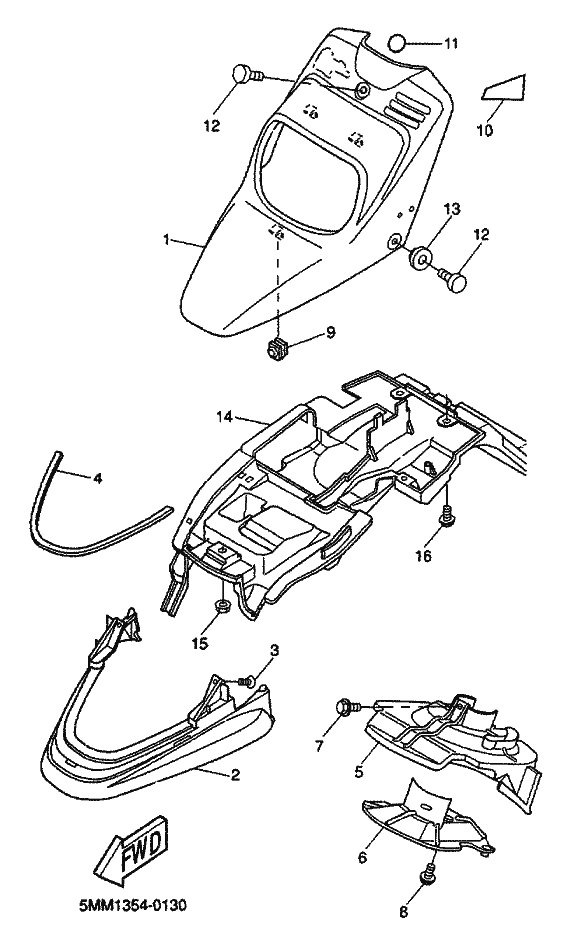 11
12
10
13
12
1
9
14
4
16
15
3
7
5
2
6
FWD
8
5MM1354-0130