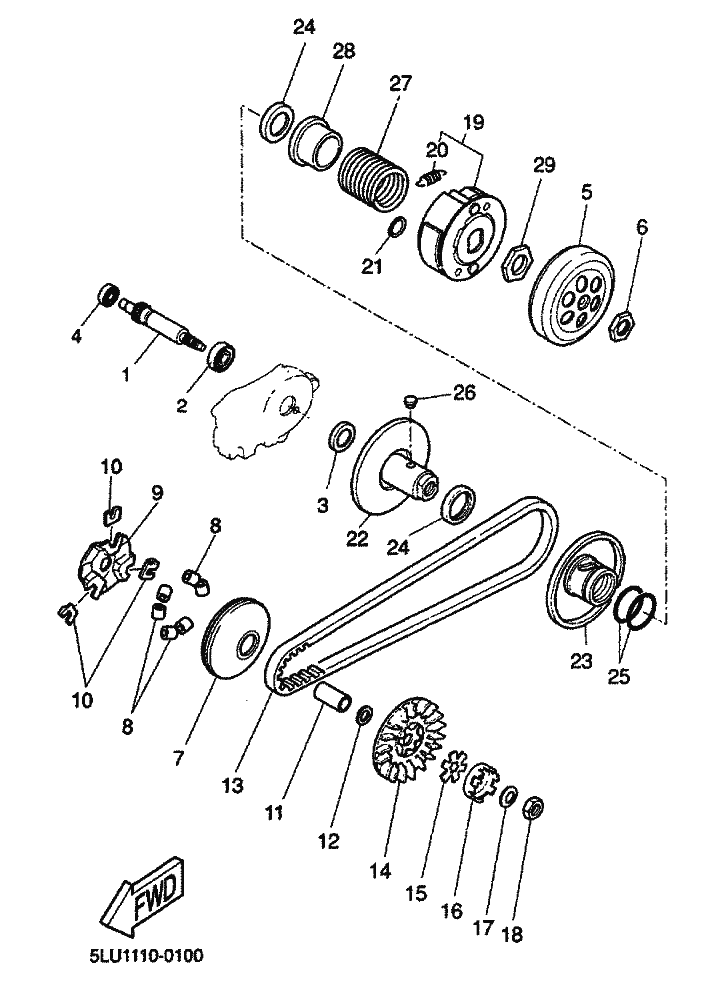 24
28
27
19
20
29
5
6
21
4
1
2
26
3
22
24
10
9
8
10
8
7
13
11
12
14
15
16
17
18
23
25
FWD
5LU1110-0100