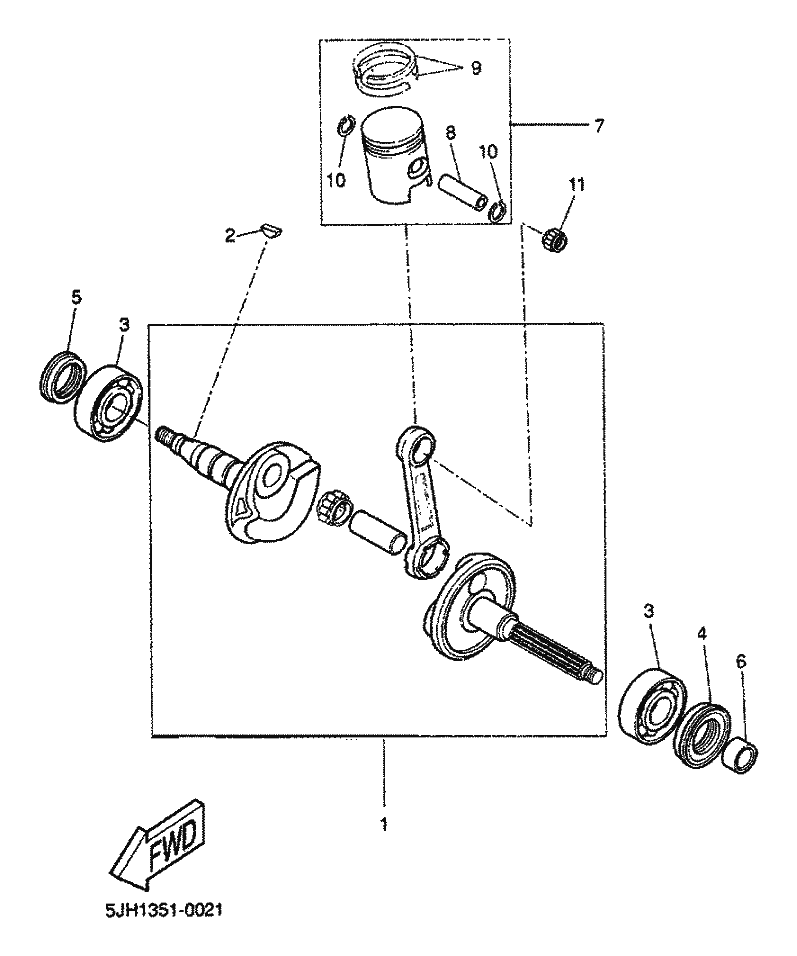 9
7
10
8
10
11
2
5
3
3
4
6
1
FWD
5JH1351-0021