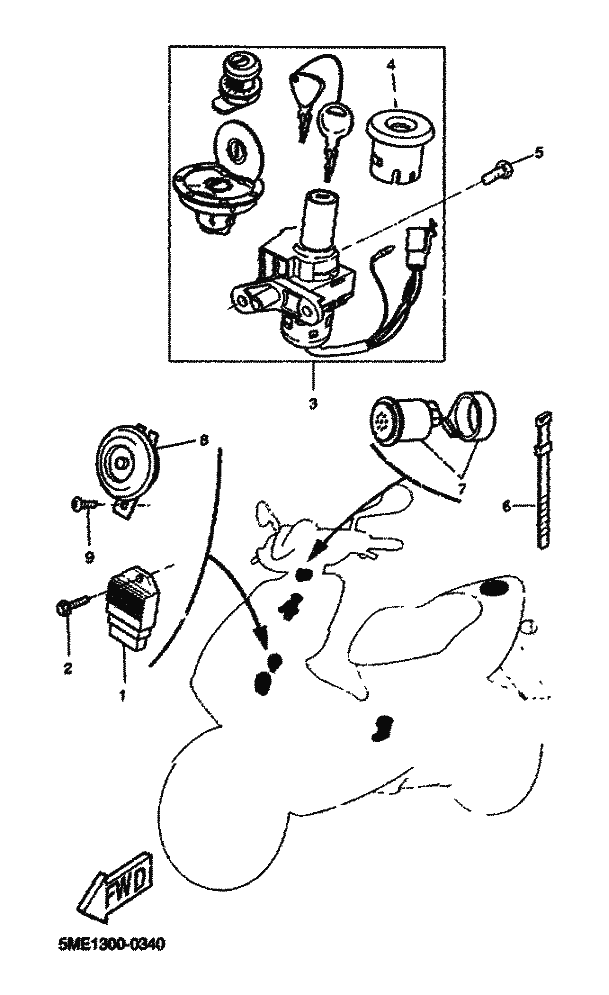 4
5
3
8
7
6
9
2
1
FWD
5ME1300-0340