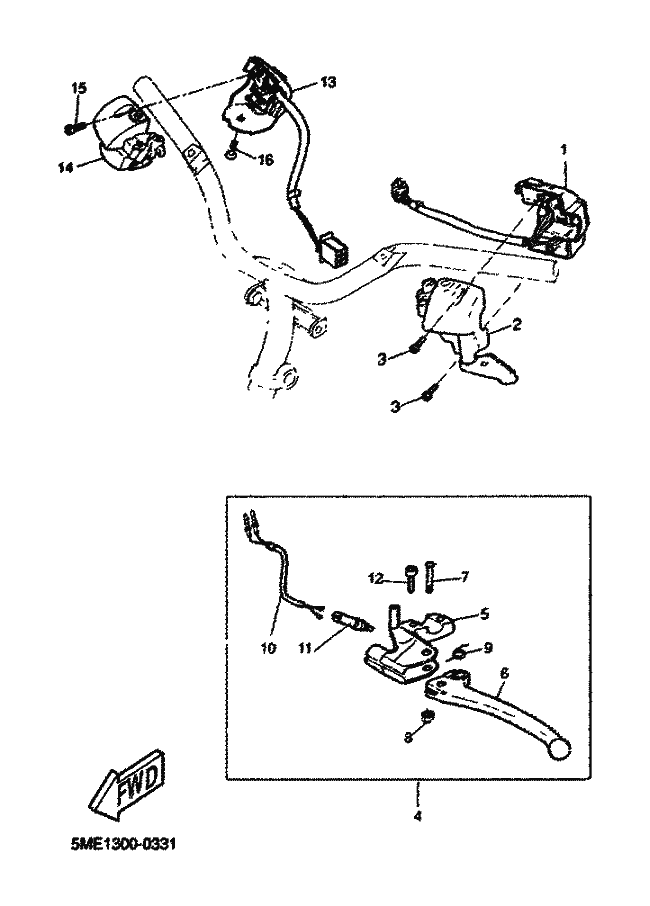 15
13
14
16
1
2
3
3
12
7
5
10
11
9
6
8
4
FWD
5ME1300-0331