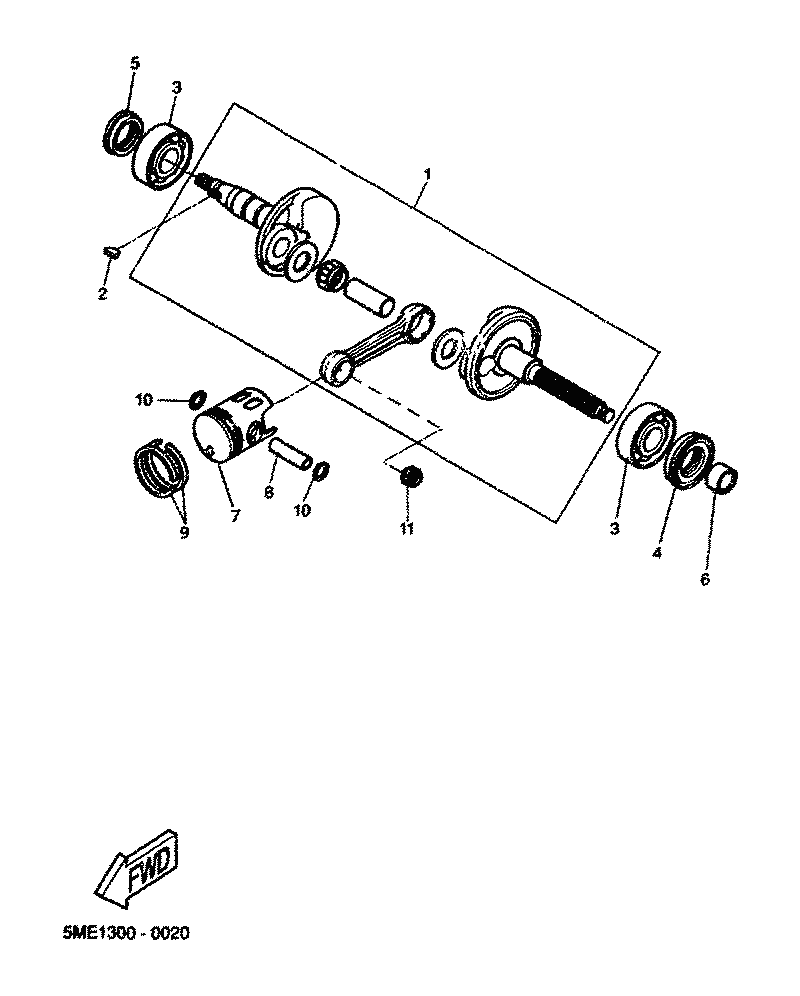 5
3
1
2
10
9
7
8
10
11
3
4
6
FWD
5ME1300 - 0020