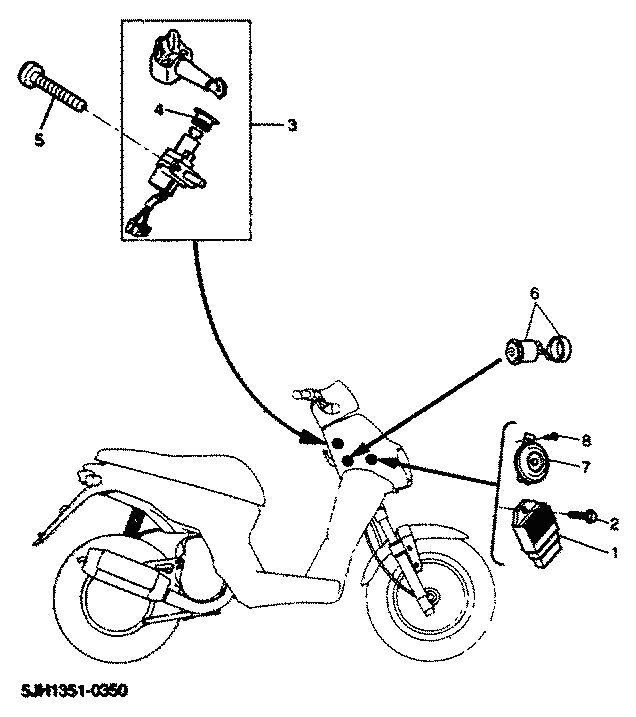 5
4
3
6
8
7
2
1
5JH1351-0350